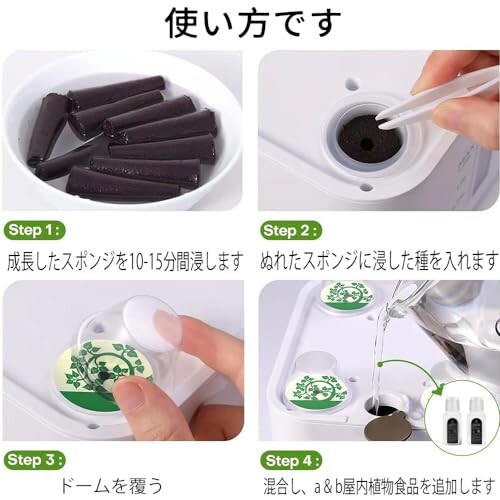 使い方です

Step 1:
成長したスポンジを10-15分間浸します

Step 2:
ぬれたスポンジに浸した種を入れます

Step 3:
ドームを覆う

Step 4:
混合し、a＆b屋内植物食品を追加します