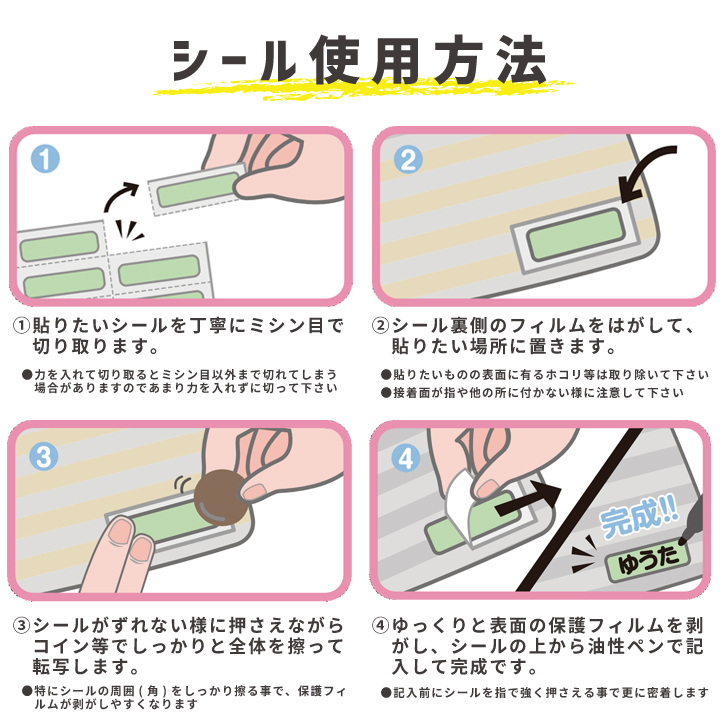 シール使用方法

1

①貼りたいシールを丁寧にミシン目で切り取ります。

●力を入れて切り取るとミシン目以外まで切れてしまう場合がありますのであまり力を入れずに切って下さい

2

②シール裏側のフィルムをはがして、貼りたい場所に置きます。

●貼りたいものの表面に有るホコリ等は取り除いて下さい
●接着面が指や他の所に付かない様に注意して下さい

3

③シールがずれない様に押さえながらコイン等でしっかりと全体を擦って転写します。

●特にシールの周囲(角)をしっかり擦る事で、保護フィルムが剥がしやすくなります

4

完成!!

ゆうた

④ゆっくりと表面の保護フィルムを剥がし、シールの上から油性ペンで記入して完成です。

●記入前にシールを指で強く押さえる事で更に密着します