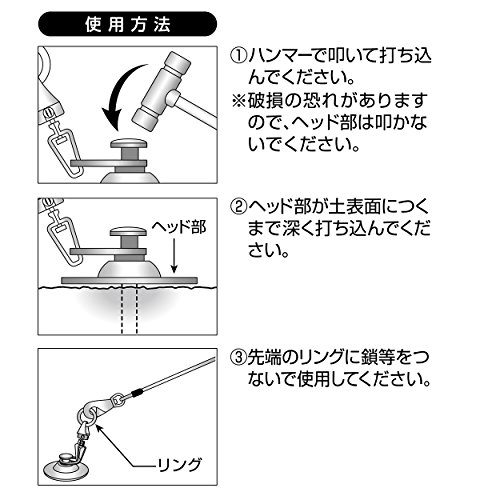 使用方法

①ハンマーで叩いて打ち込んでください。
※破損の恐れがありますので、ヘッド部は叩かないでください。

ヘッド部

②ヘッド部が土表面につくまで深く打ち込んでください。

③先端のリングに鎖等をつないで使用してください。

リング