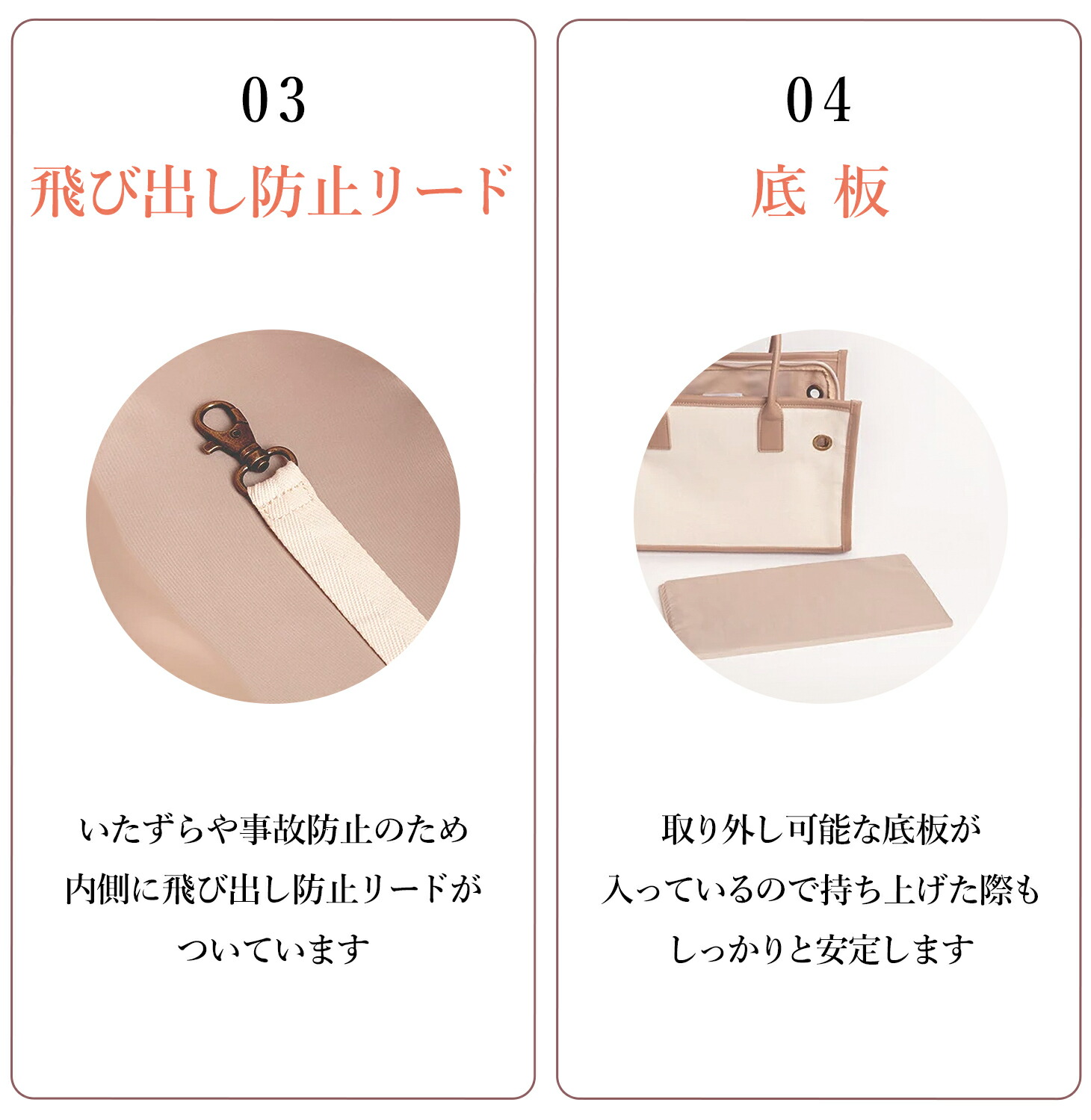 03

飛び出し防止リード

いたずらや事故防止のため
内側に飛び出し防止リードが
ついています

04

底 板

取り外し可能な底板が
入っているので持ち上げた際も
しっかりと安定します