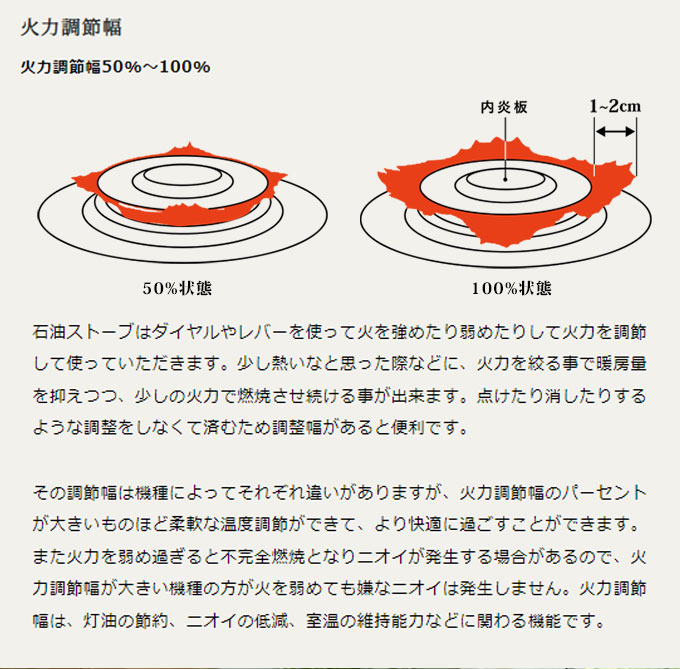 火力調節幅

火力調節幅50%～100%

内炎板

1~2cm

50%状態

100%状態

石油ストーブはダイヤルやレバーを使って火を強めたり弱めたりして火力を調節して使っていただきます。少し熱いなと思った際などに、火力を絞る事で暖房量を抑えつつ、少しの火力で燃焼させ続ける事が出来ます。点けたり消したりするような調整をしなくて済むため調整幅があると便利です。

その調節幅は機種によってそれぞれ違いがありますが、火力調節幅のパーセントが大きいものほど柔軟な温度調節ができて、より快適に過ごすことができます。また火力を弱め過ぎると不完全燃焼となりニオイが発生する場合があるので、火力調節幅が大きい機種の方が火を弱めても嫌なニオイは発生しません。火力調節幅は、灯油の節約、ニオイの低減、室温の維持能力などに関わる機能です。