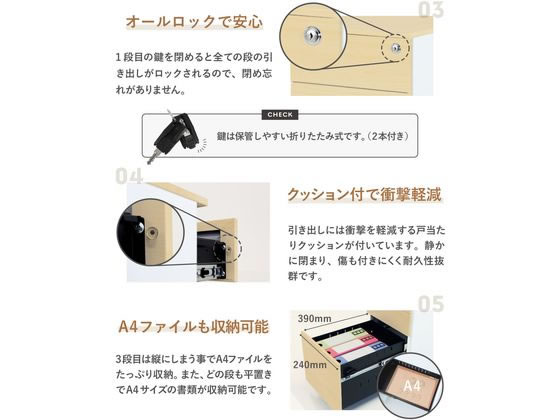 03

オールロックで安心

1段目の鍵を閉めると全ての段の引き出しがロックされるので、閉め忘れがありません。

CHECK

鍵は保管しやすい折りたたみ式です。(2本付き)

04

クッション付で衝撃軽減

引き出しには衝撃を軽減する戸当たりクッションが付いています。静かに閉まり、傷も付きにくく耐久性抜群です。

05

A4ファイルも収納可能

3段目は縦にしまう事でA4ファイルをたっぷり収納。また、どの段も平置きでA4サイズの書類が収納可能です。

390mm

240mm

A4