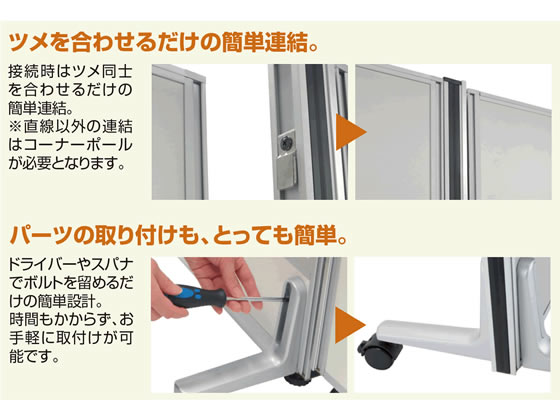 ツメを合わせるだけの簡単連結。

接続時はツメ同士を合わせるだけの簡単連結。
※直線以外の連結はコーナーポールが必要となります。

パーツの取り付けも、とっても簡単。

ドライバーやスパナでボルトを留めるだけの簡単設計。
時間もかからず、お手軽に取付けが可能です。