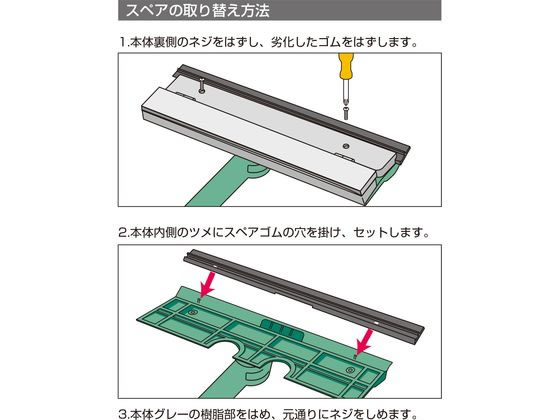 スペアの取り替え方法

1.本体裏側のネジをはずし、劣化したゴムをはずします。

2.本体内側のツメにスペアゴムの穴を掛け、セットします。

3.本体グレーの樹脂部をはめ、元通りにネジをしめます。