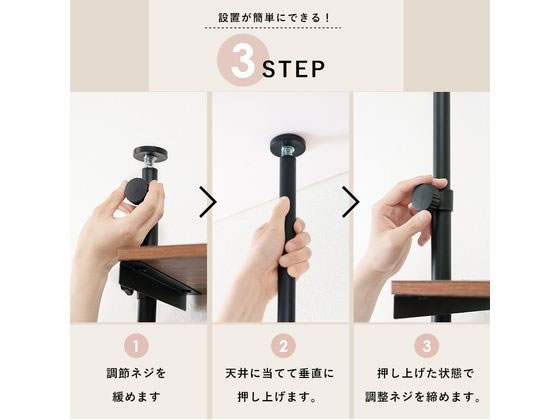 設置が簡単にできる！

3 STEP

1

調節ネジを緩めます

2

天井に当てて垂直に押し上げます。

3

押し上げた状態で調整ネジを締めます。