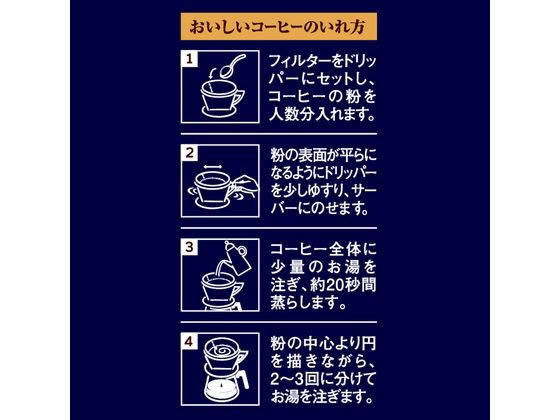 おいしいコーヒーのいれ方

1
フィルターをドリッパーにセットし、コーヒーの粉を人数分入れます。

2
粉の表面が平らになるようにドリッパーを少しゆすり、サーバーにのせます。

3
コーヒー全体に少量のお湯を注ぎ、約20秒間蒸らします。

4
粉の中心より円を描きながら、2〜3回に分けてお湯を注ぎます。