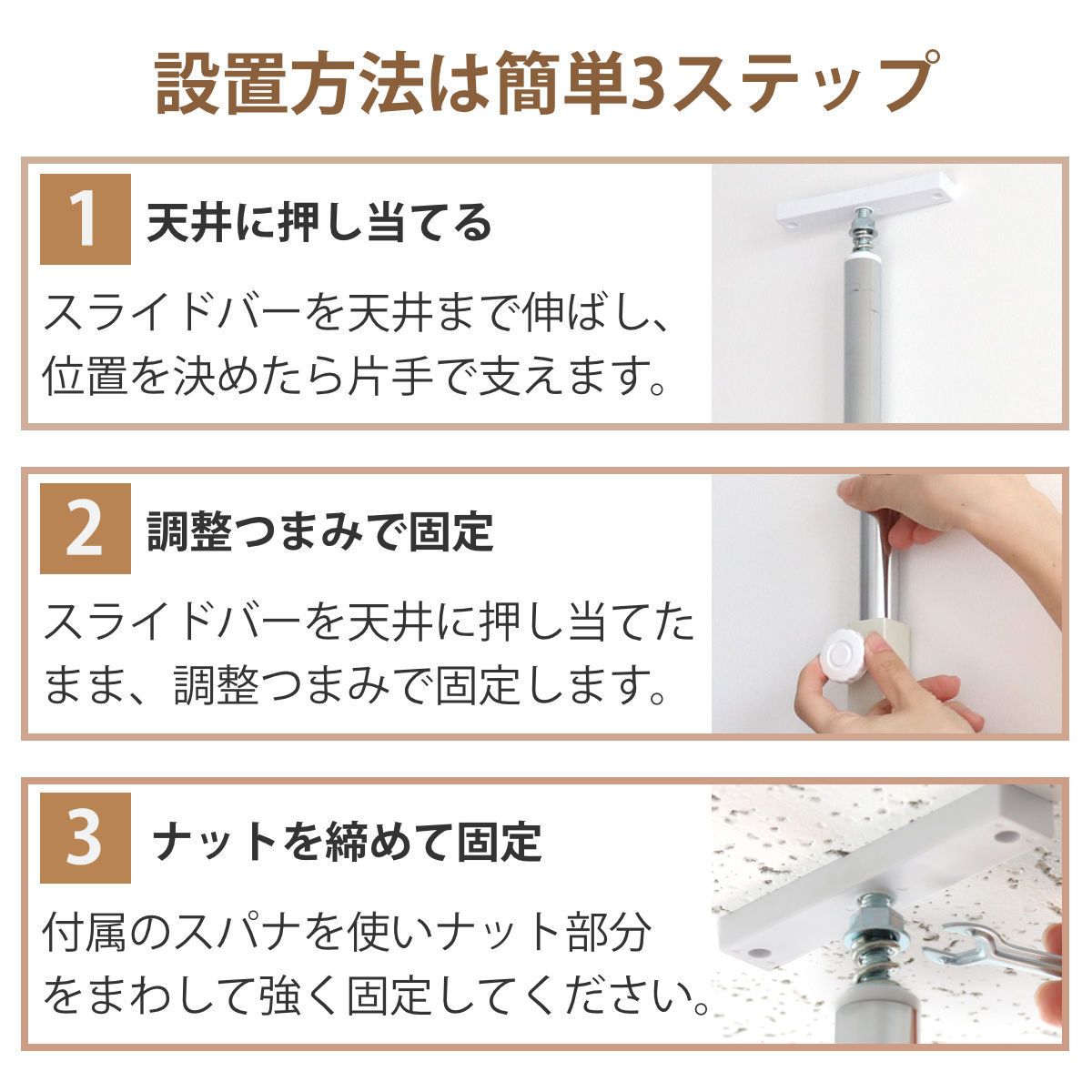 設置方法は簡単3ステップ

1 天井に押し当てる

スライドバーを天井まで伸ばし、位置を決めたら片手で支えます。

2 調整つまみで固定

スライドバーを天井に押し当てたまま、調整つまみで固定します。

3 ナットを締めて固定

付属のスパナを使いナット部分をまわして強く固定してください。