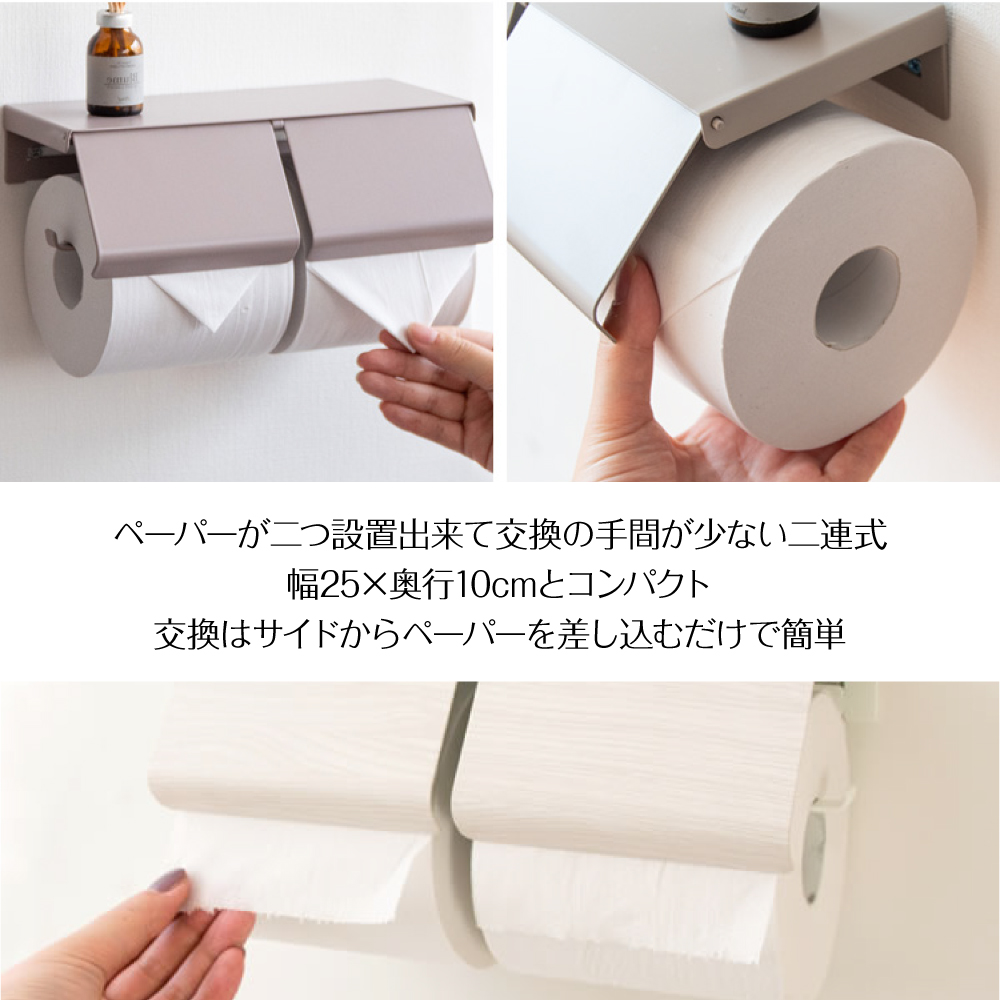 ペーパーが二つ設置出来て交換の手間が少ない二連式
幅25×奥行10cmとコンパクト
交換はサイドからペーパーを差し込むだけで簡単