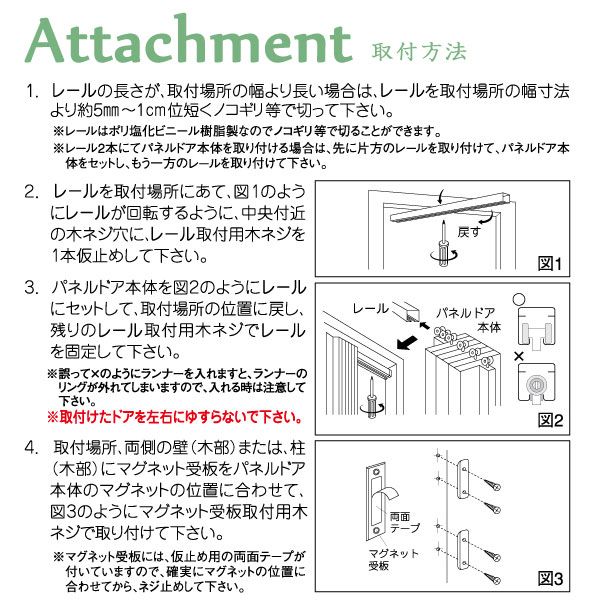 Attachment 取付方法

1. レールの長さが、取付場所の幅より長い場合は、レールを取付場所の幅寸法より約5㎜～1cm位短くノコギリ等で切って下さい。
※レールはポリ塩化ビニール樹脂製なのでノコギリ等で切ることができます。
※レール2本にてパネルドア本体を取り付ける場合は、先に片方のレールを取り付けて、パネルドア本体をセットし、もう一方のレールを取り付けて下さい。

2. レールを取付場所にあて、図1のようにレールが回転するように、中央付近の木ネジ穴に、レール取付用木ネジを1本仮止めして下さい。

戻す
図1

3. パネルドア本体を図2のようにレールにセットして、取付場所の位置に戻し、残りのレール取付用木ネジでレールを固定して下さい。
※誤って×のようにランナーを入れますと、ランナーのリングが外れてしまいますので、入れる時は注意して下さい。
※取付けたドアを左右にゆすらないで下さい。

レール
パネルドア本体
○
×
図2

4. 取付場所、両側の壁（木部）または、柱（木部）にマグネット受板をパネルドア本体のマグネットの位置に合わせて、図3のようにマグネット受板取付用木ネジで取り付けて下さい。
※マグネット受板には、仮止め用の両面テープが付いていますので、確実にマグネットの位置に合わせてから、ネジ止めして下さい。

両面テープ
マグネット受板
図3