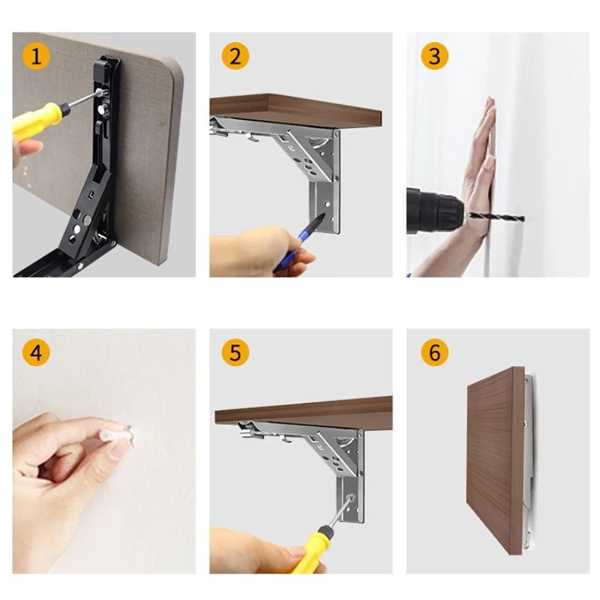 1

2

3

4

5

6