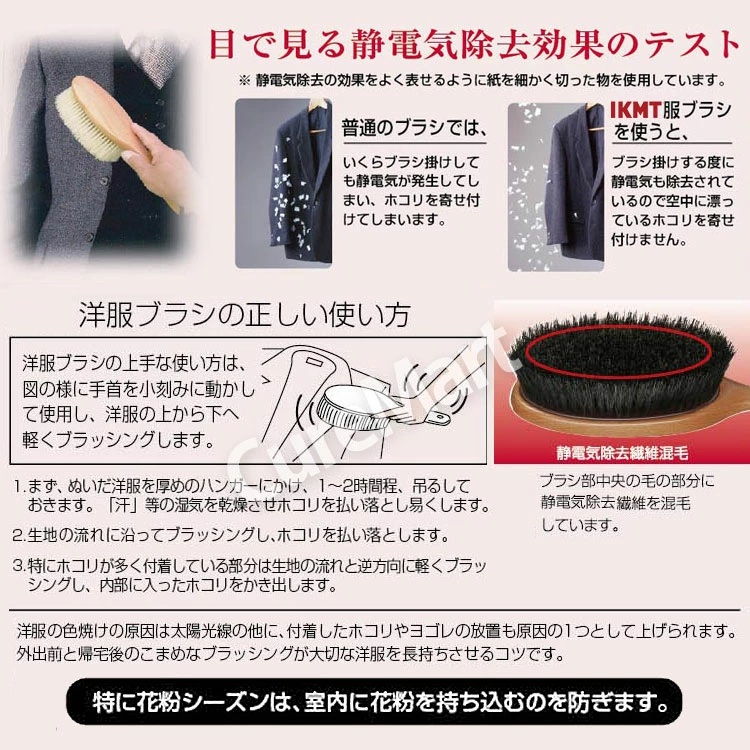 目で見る静電気除去効果のテスト

※ 静電気除去の効果をよく表せるように紙を細かく切った物を使用しています。

普通のブラシでは、

いくらブラシ掛けしても静電気が発生してしまい、ホコリを寄せ付けてしまいます。

IKMT服ブラシを使うと、

ブラシ掛けする度に静電気も除去されているので空中に漂っているホコリを寄せ付けません。

洋服ブラシの正しい使い方

洋服ブラシの上手な使い方は、図の様に手首を小刻みに動かして使用し、洋服の上から下へ軽くブラッシングします。

CuicMart

静電気除去繊維混毛

ブラシ部中央の毛の部分に静電気除去繊維を混毛しています。

1. まず、ぬいだ洋服を厚めのハンガーにかけ、1~2時間程、吊るしておきます。「汗」等の湿気を乾燥させホコリを払い落とし易くします。

2. 生地の流れに沿ってブラッシングし、ホコリを払い落とします。

3. 特にホコリが多く付着している部分は生地の流れと逆方向に軽くブラッシングし、内部に入ったホコリをかき出します。

洋服の色焼けの原因は太陽光線の他に、付着したホコリやヨゴレの放置も原因の1つとして上げられます。外出前と帰宅後のこまめなブラッシングが大切な洋服を長持ちさせるコツです。

特に花粉シーズンは、室内に花粉を持ち込むのを防ぎます。