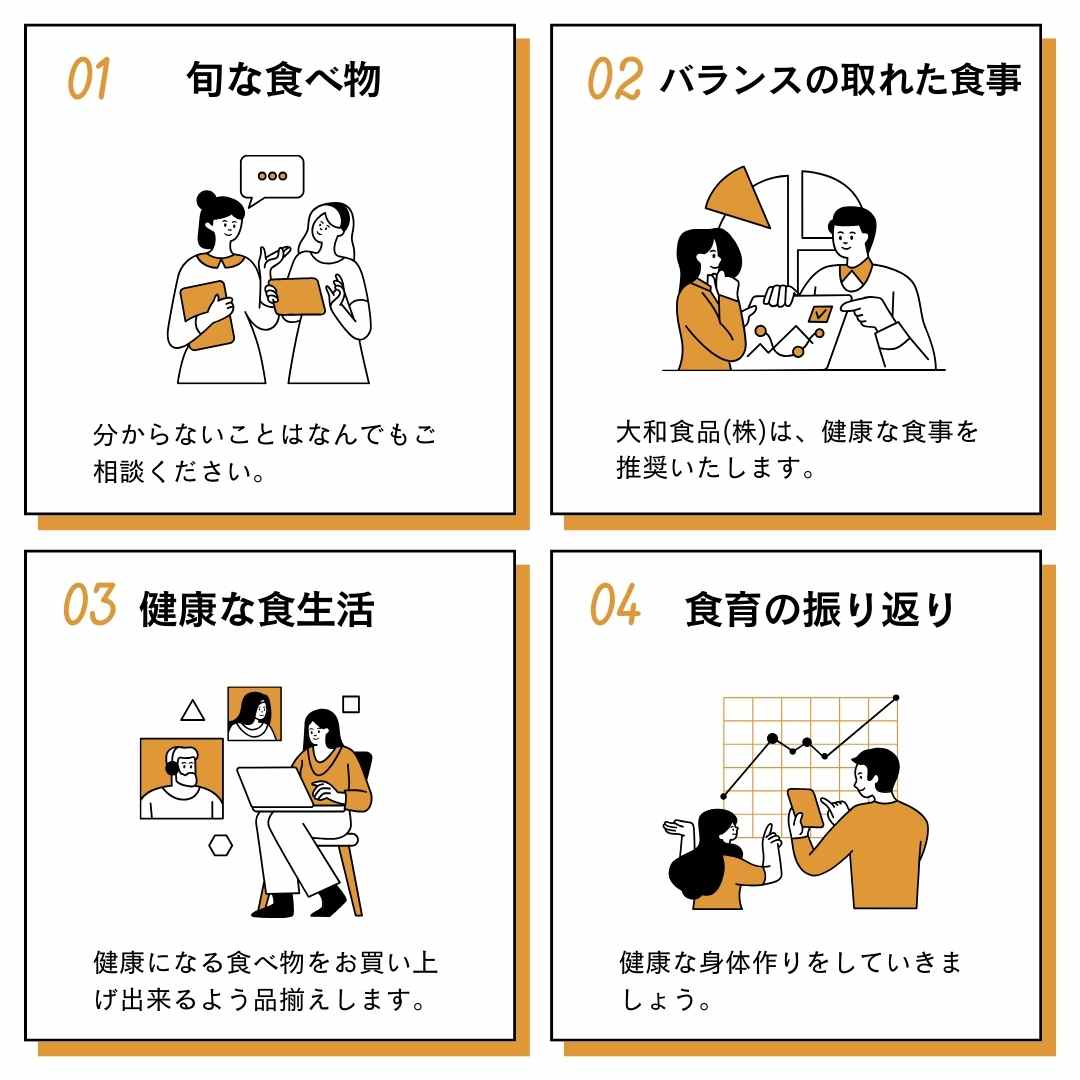 01 旬な食べ物

分からないことはなんでもご相談ください。

02 バランスの取れた食事

大和食品(株)は、健康な食事を推奨いたします。

03 健康な食生活

健康になる食べ物をお買い上げ出来るよう品揃えします。

04 食育の振り返り

健康な身体作りをしていきましょう。