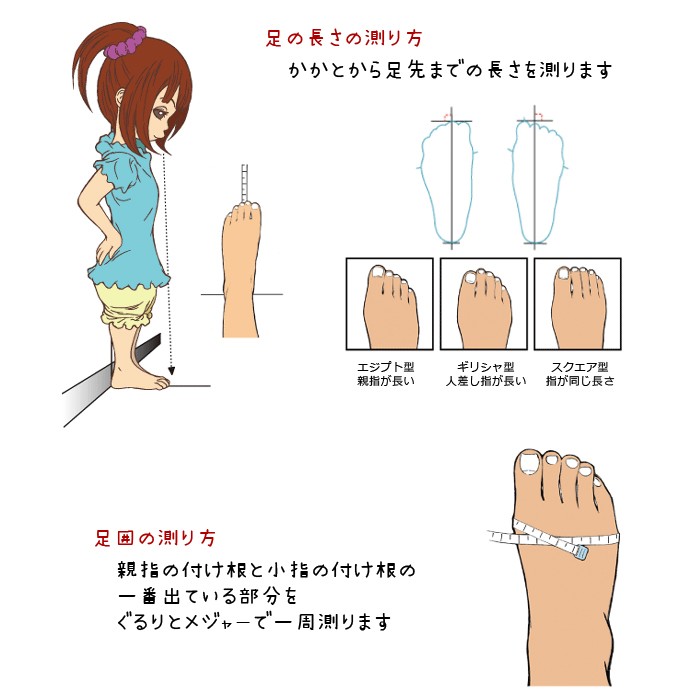 足の長さの測り方

かかとから足先までの長さを測ります

エジプト型
親指が長い

ギリシャ型
人差し指が長い

スクエア型
指が同じ長さ

足囲の測り方

親指の付け根と小指の付け根の
一番出ている部分を
ぐるりとメジャーで一周測ります