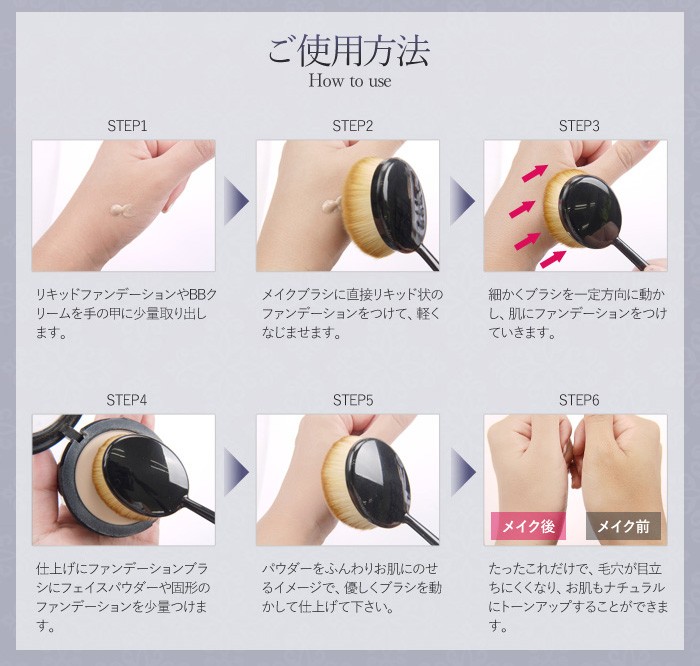 ご使用方法
How to use

STEP1

リキッドファンデーションやBBクリームを手の甲に少量取り出します。

STEP2

メイクブラシに直接リキッド状のファンデーションをつけて、軽くなじませます。

STEP3

細かくブラシを一定方向に動かし、肌にファンデーションをつけていきます。

STEP4

仕上げにファンデーションブラシにフェイスパウダーや固形のファンデーションを少量つけます。

STEP5

パウダーをふんわりお肌にのせるイメージで、優しくブラシを動かして仕上げて下さい。

STEP6

メイク後

メイク前

たったこれだけで、毛穴が目立ちにくくなり、お肌もナチュラルにトーンアップすることができます。