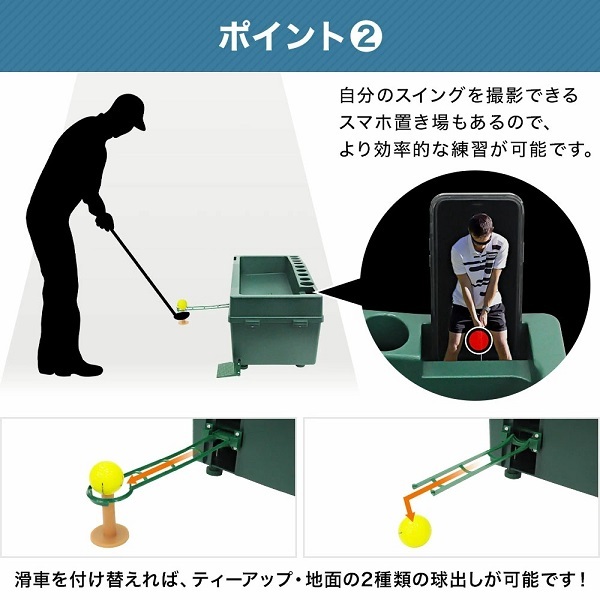 ポイント②

自分のスイングを撮影できるスマホ置き場もあるので、より効率的な練習が可能です。

滑車を付け替えれば、ティーアップ・地面の2種類の球出しが可能です！