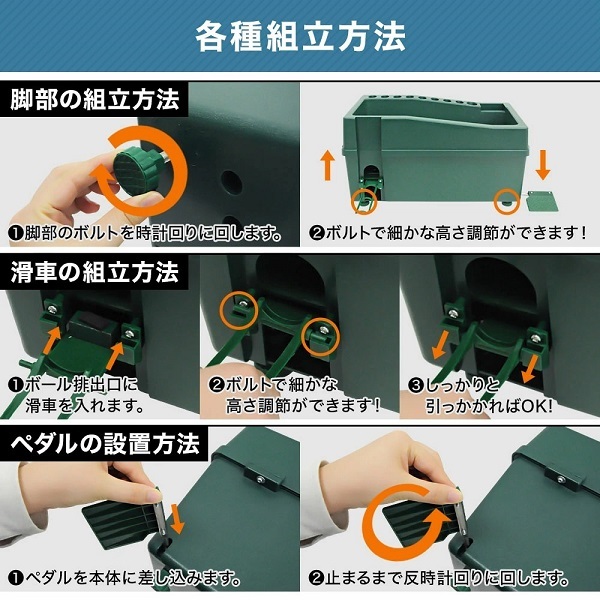 各種組立方法

脚部の組立方法

❶脚部のボルトを時計回りに回します。

❷ボルトで細かな高さ調節ができます！

滑車の組立方法

❶ボール排出口に滑車を入れます。

❷ボルトで細かな高さ調節ができます！

❸しっかりと引っかかればOK!

ペダルの設置方法

❶ペダルを本体に差し込みます。

❷止まるまで反時計回りに回します。