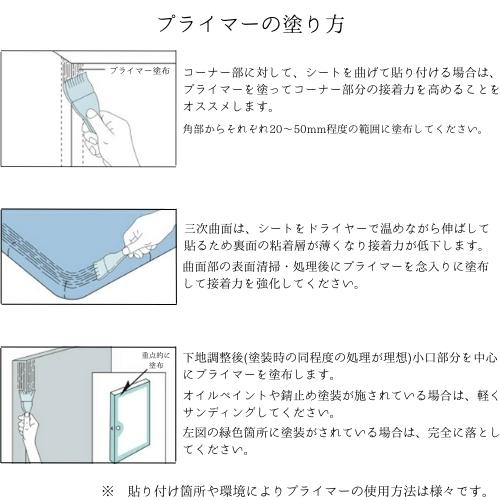 プライマーの塗り方

プライマー塗布

コーナー部に対して、シートを曲げて貼り付ける場合は、プライマーを塗ってコーナー部分の接着力を高めることをオススメします。

角部からそれぞれ20～50mm程度の範囲に塗布してください。

三次曲面は、シートをドライヤーで温めながら伸ばして貼るため裏面の粘着層が薄くなり接着力が低下します。

曲面部の表面清掃・処理後にプライマーを念入りに塗布して接着力を強化してください。

重点的に塗布

下地調整後(塗装時の同程度の処理が理想)小口部分を中心にプライマーを塗布します。

オイルペイントや錆止め塗装が施されている場合は、軽くサンディングしてください。

左図の緑色箇所に塗装がされている場合は、完全に落としてください。

※　貼り付け箇所や環境によりプライマーの使用方法は様々です。