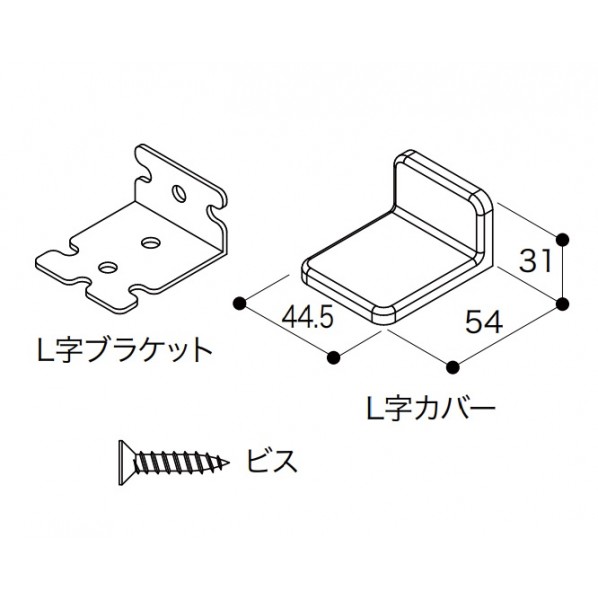 31

44.5

54

L字ブラケット

L字カバー

ビス