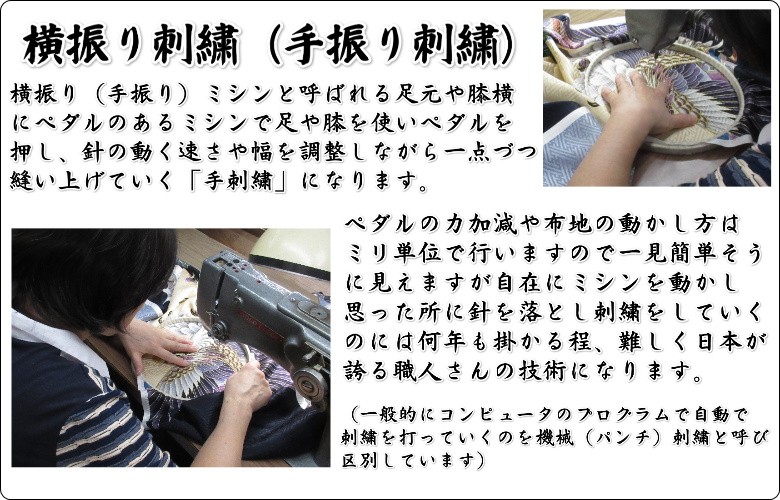 横振り刺繍（手振り刺繍）

横振り（手振り）ミシンと呼ばれる足元や膝横にペダルのあるミシンで足や膝を使いペダルを押し、針の動く速さや幅を調整しながら一点づつ縫い上げていく「手刺繍」になります。

ペダルの力加減や布地の動かし方はミリ単位で行いますので一見簡単そうに見えますが自在にミシンを動かし思った所に針を落とし刺繍をしていくのには何年も掛かる程、難しく日本が誇る職人さんの技術になります。

（一般的にコンピュータのプログラムで自動で刺繍を打っていくのを機械（パンチ）刺繍と呼び区別しています）