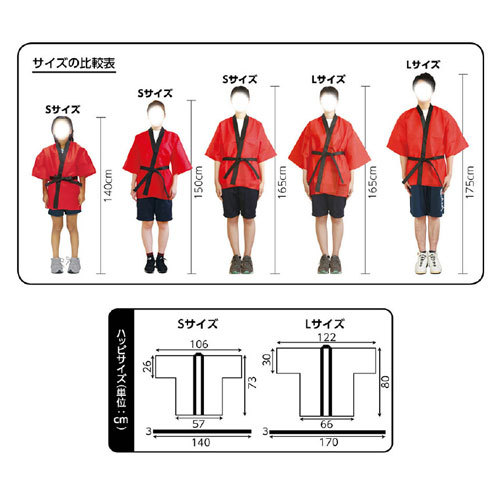 サイズの比較表

Sサイズ
140cm

Sサイズ
150cm

Sサイズ
165cm

Lサイズ
165cm

Lサイズ
175cm

ハッピサイズ(単位：cm)

Sサイズ
106
26
73
57
3
140

Lサイズ
122
30
80
66
3
170