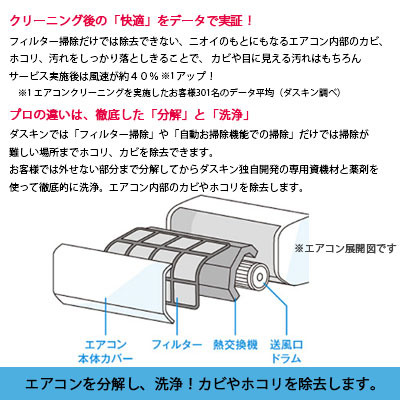 クリーニング後の「快適」をデータで実証！

フィルター掃除だけでは除去できない、ニオイのもとにもなるエアコン内部のカビ、ホコリ、汚れをしっかり落としきることで、カビや目に見える汚れはもちろんサービス実施後は風速が約４０％※1アップ！

※1 エアコンクリーニングを実施したお客様301名のデータ平均（ダスキン調べ）

プロの違いは、徹底した「分解」と「洗浄」

ダスキンでは「フィルター掃除」や「自動お掃除機能での掃除」だけでは掃除が難しい場所までホコリ、カビを除去できます。
お客様では外せない部分まで分解してからダスキン独自開発の専用資機材と薬剤を使って徹底的に洗浄。エアコン内部のカビやホコリを除去します。

※エアコン展開図です

エアコン本体カバー

フィルター

熱交換機

送風口ドラム

エアコンを分解し、洗浄！カビやホコリを除去します。