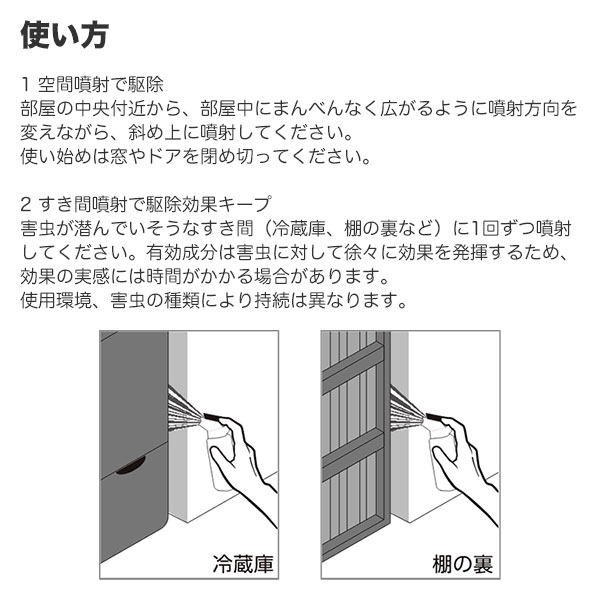 使い方

1 空間噴射で駆除
部屋の中央付近から、部屋中にまんべんなく広がるように噴射方向を変えながら、斜め上に噴射してください。
使い始めは窓やドアを閉め切ってください。

2 すき間噴射で駆除効果キープ
害虫が潜んでいそうなすき間（冷蔵庫、棚の裏など）に1回ずつ噴射してください。有効成分は害虫に対して徐々に効果を発揮するため、効果の実感には時間がかかる場合があります。
使用環境、害虫の種類により持続は異なります。

冷蔵庫

棚の裏