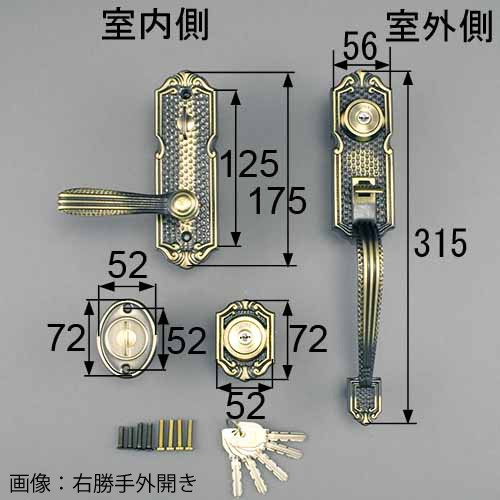 室内側

室外側

56

125

175

315

52

72

52

72

52

画像：右勝手外開き