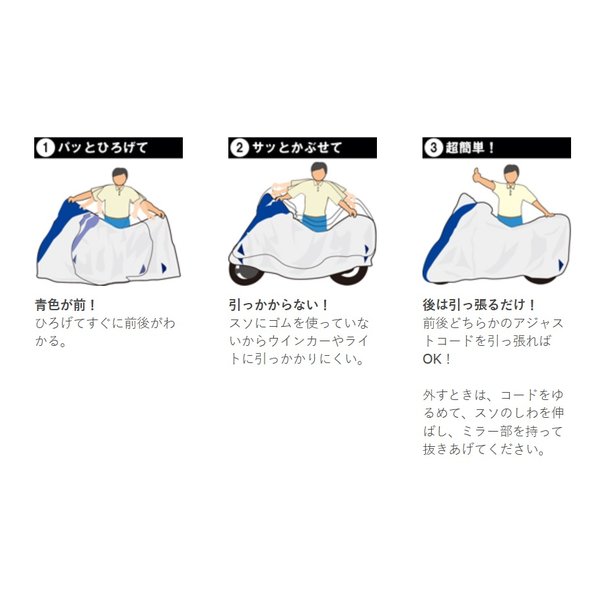 1 パッとひろげて

青色が前！
ひろげてすぐに前後がわかる。

2 サッとかぶせて

引っかからない！
スソにゴムを使っていないからウインカーやライトに引っかかりにくい。

3 超簡単！

後は引っ張るだけ！
前後どちらかのアジャストコードを引っ張ればOK！

外すときは、コードをゆるめて、スソのしわを伸ばし、ミラー部を持って抜きあげてください。