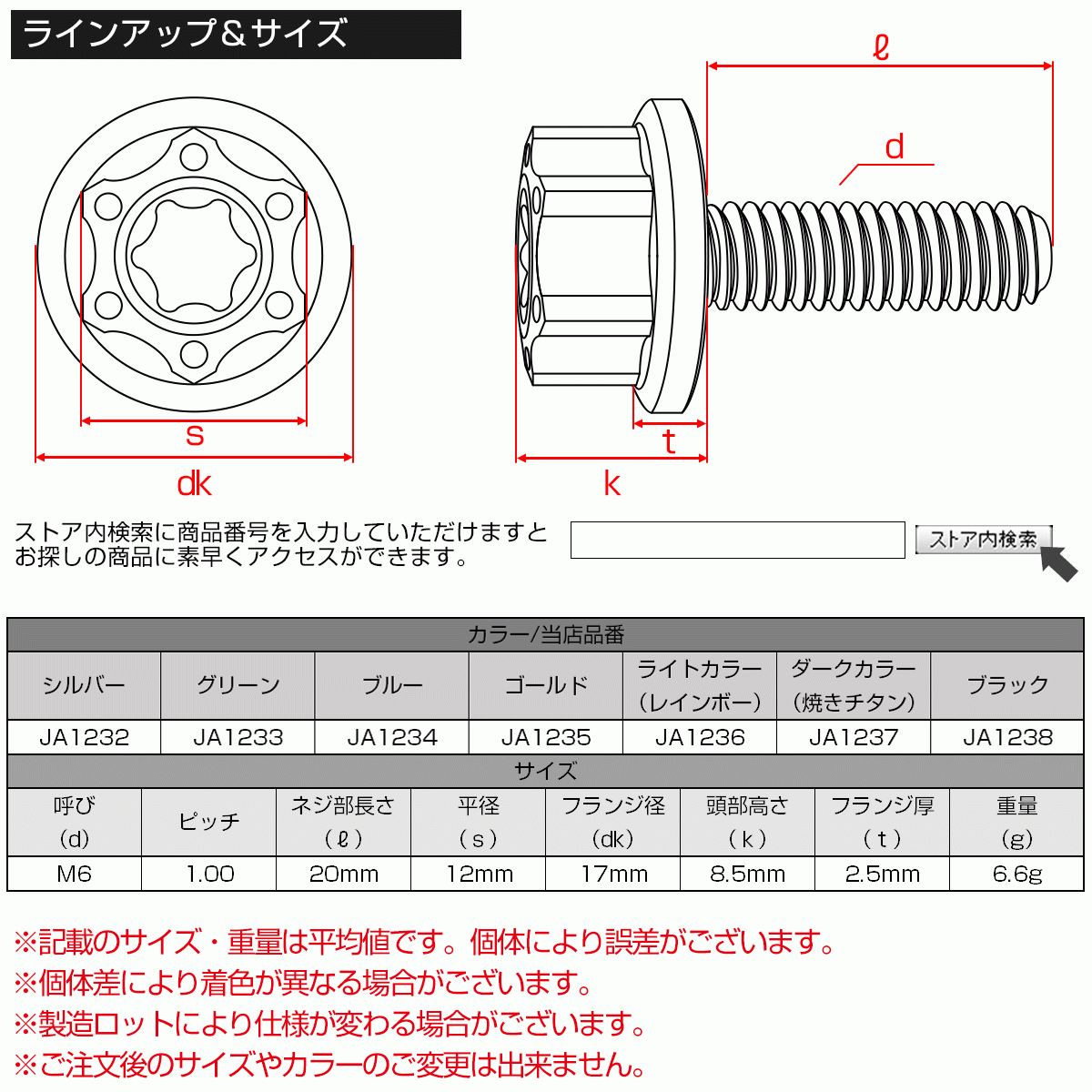 ラインアップ＆サイズ

ℓ

d

s

dk

t

k

ストア内検索に商品番号を入力していただけますとお探しの商品に素早くアクセスができます。

ストア内検索

| カラー/当店品番 | | | | | | |
|---|---|---|---|---|---|---|
| シルバー | グリーン | ブルー | ゴールド | ライトカラー（レインボー） | ダークカラー（焼きチタン） | ブラック |
| JA1232 | JA1233 | JA1234 | JA1235 | JA1236 | JA1237 | JA1238 |

| サイズ | | | | | | | |
|---|---|---|---|---|---|---|---|
| 呼び（d） | ピッチ | ネジ部長さ（ℓ） | 平径（s） | フランジ径（dk） | 頭部高さ（k） | フランジ厚（t） | 重量（g） |
| M6 | 1.00 | 20mm | 12mm | 17mm | 8.5mm | 2.5mm | 6.6g |

※記載のサイズ・重量は平均値です。個体により誤差がございます。
※個体差により着色が異なる場合がございます。
※製造ロットにより仕様が変わる場合がございます。
※ご注文後のサイズやカラーのご変更は出来ません。