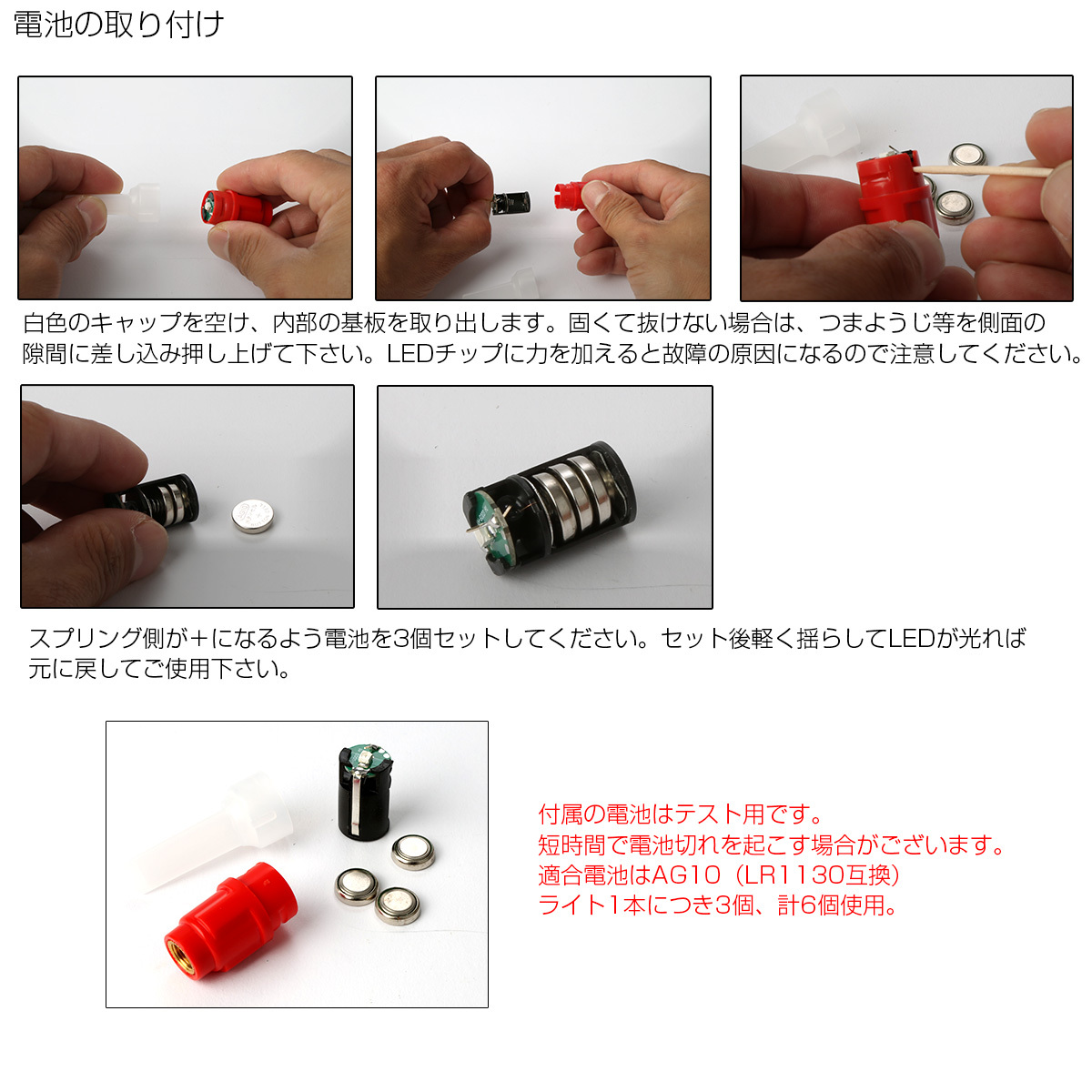 電池の取り付け

白色のキャップを空け、内部の基板を取り出します。固くて抜けない場合は、つまようじ等を側面の隙間に差し込み押し上げて下さい。LEDチップに力を加えると故障の原因になるので注意してください。

スプリング側が＋になるよう電池を3個セットしてください。セット後軽く揺らしてLEDが光れば元に戻してご使用下さい。

付属の電池はテスト用です。
短時間で電池切れを起こす場合がございます。
適合電池はAG10（LR1130互換）
ライト1本につき3個、計6個使用。