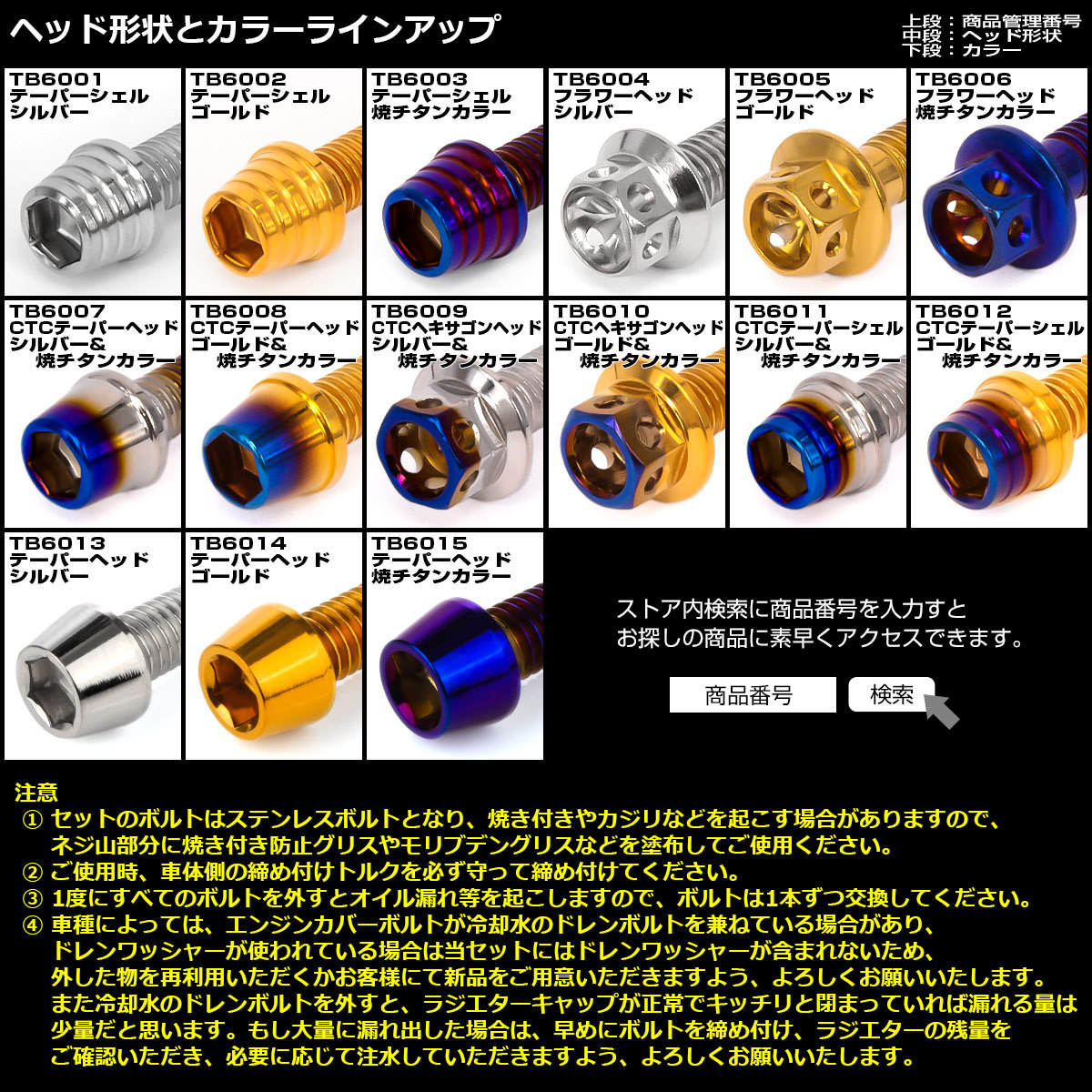 ヘッド形状とカラーラインアップ

上段：商品管理番号
中段：ヘッド形状
下段：カラー

TB6001
テーパーシェル
シルバー

TB6002
テーパーシェル
ゴールド

TB6003
テーパーシェル
焼チタンカラー

TB6004
フラワーヘッド
シルバー

TB6005
フラワーヘッド
ゴールド

TB6006
フラワーヘッド
焼チタンカラー

TB6007
CTCテーパーヘッド
シルバー&
焼チタンカラー

TB6008
CTCテーパーヘッド
ゴールド&
焼チタンカラー

TB6009
CTCヘキサゴンヘッド
シルバー&
焼チタンカラー

TB6010
CTCヘキサゴンヘッド
ゴールド&
焼チタンカラー

TB6011
CTCテーパーシェル
シルバー&
焼チタンカラー

TB6012
CTCテーパーシェル
ゴールド&
焼チタンカラー

TB6013
テーパーヘッド
シルバー

TB6014
テーパーヘッド
ゴールド

TB6015
テーパーヘッド
焼チタンカラー

ストア内検索に商品番号を入力すと
お探しの商品に素早くアクセスできます。

商品番号
検索

注意
① セットのボルトはステンレスボルトとなり、焼き付きやカジリなどを起こす場合がありますので、ネジ山部分に焼き付き防止グリスやモリブデングリスなどを塗布してご使用ください。
② ご使用時、車体側の締め付けトルクを必ず守って締め付けてください。
③ 1度にすべてのボルトを外すとオイル漏れ等を起こしますので、ボルトは1本ずつ交換してください。
④ 車種によっては、エンジンカバーボルトが冷却水のドレンボルトを兼ねている場合があり、ドレンワッシャーが使われている場合は当セットにはドレンワッシャーが含まれないため、外した物を再利用いただくかお客様にて新品をご用意いただきますよう、よろしくお願いいたします。また冷却水のドレンボルトを外すと、ラジエターキャップが正常でキッチリと閉まっていれば漏れる量は少量だと思います。もし大量に漏れ出した場合は、早めにボルトを締め付け、ラジエターの残量をご確認いただき、必要に応じて注水していただきますよう、よろしくお願いいたします。