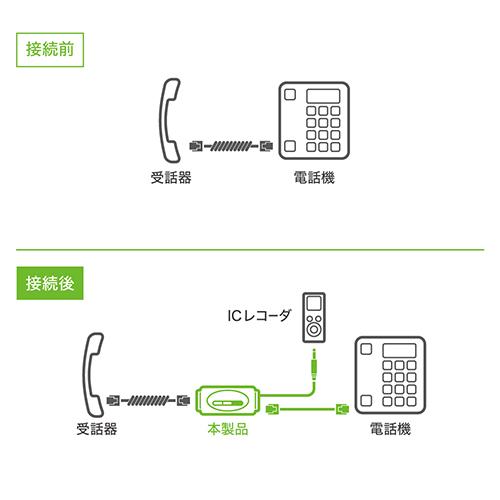 接続前

受話器

電話機

接続後

ICレコーダ

受話器

本製品

電話機