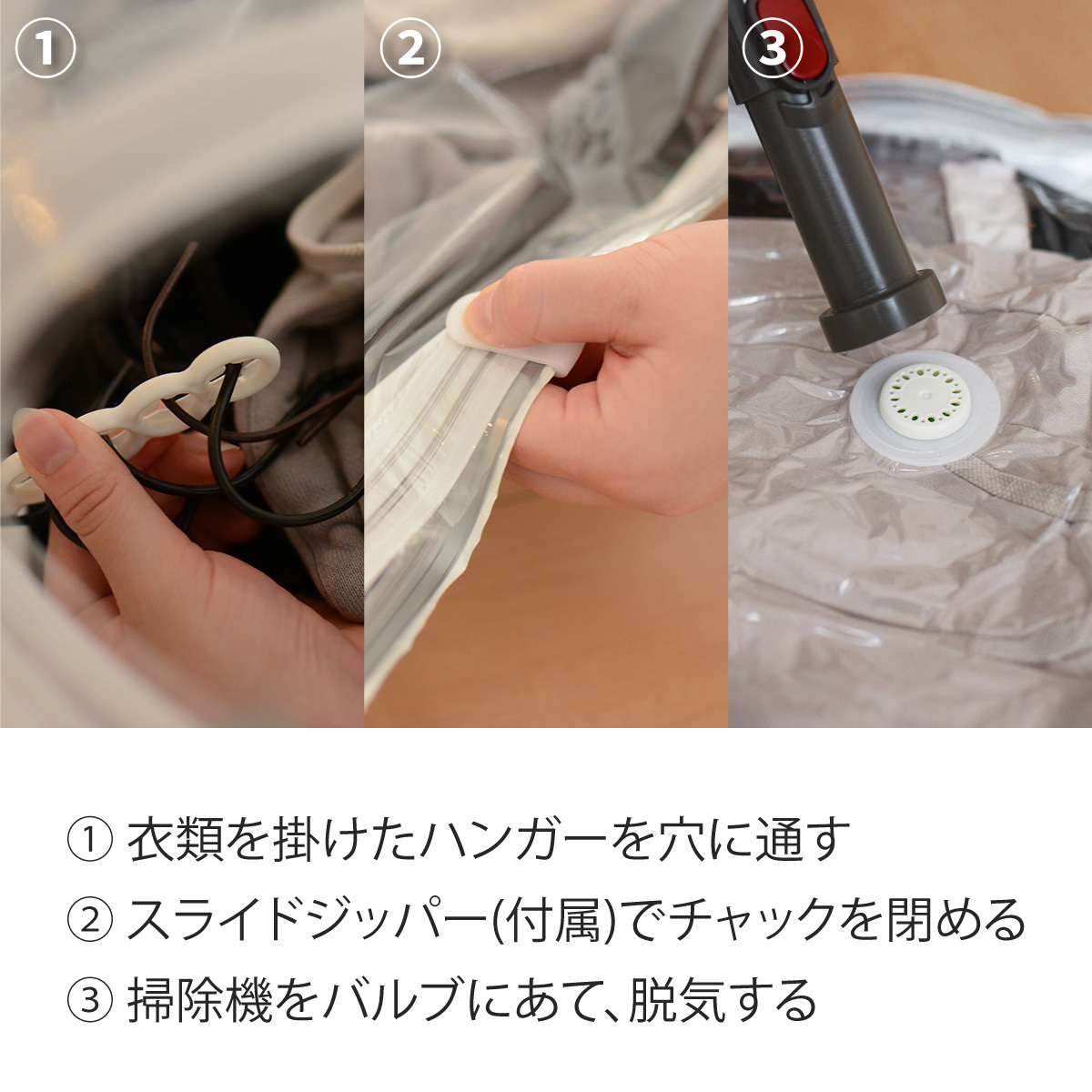 ①

②

③

① 衣類を掛けたハンガーを穴に通す

② スライドジッパー(付属)でチャックを閉める

③ 掃除機をバルブにあて、脱気する