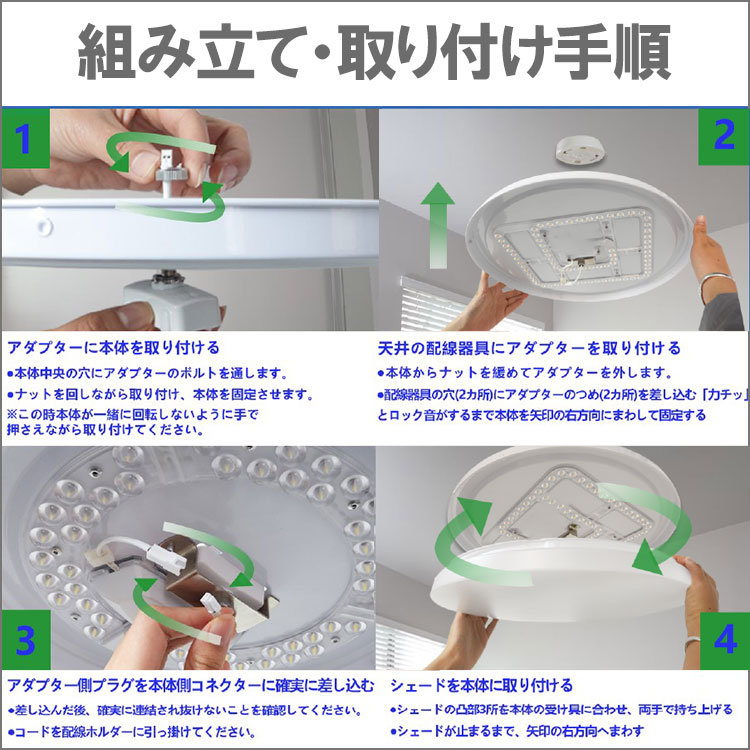 組み立て・取り付け手順

1

アダプターに本体を取り付ける

●本体中央の穴にアダプターのボルトを通します。

●ナットを回しながら取り付け、本体を固定させます。

※この時本体が一緒に回転しないように手で押さえながら取り付けてください。

2

天井の配線器具にアダプターを取り付ける

●本体からナットを緩めてアダプターを外します。

●配線器具の穴(2カ所)にアダプターのつめ(2カ所)を差し込む「カチッ」とロック音がするまで本体を矢印の右方向にまわして固定する

3

アダプター側プラグを本体側コネクターに確実に差し込む

●差し込んだ後、確実に連結され抜けないことを確認してください。

●コードを配線ホルダーに引っ掛けてください。

4

シェードを本体に取り付ける

●シェードの凸部3所を本体の受け具に合わせ、両手で持ち上げる

●シェードが止まるまで、矢印の右方向へまわす