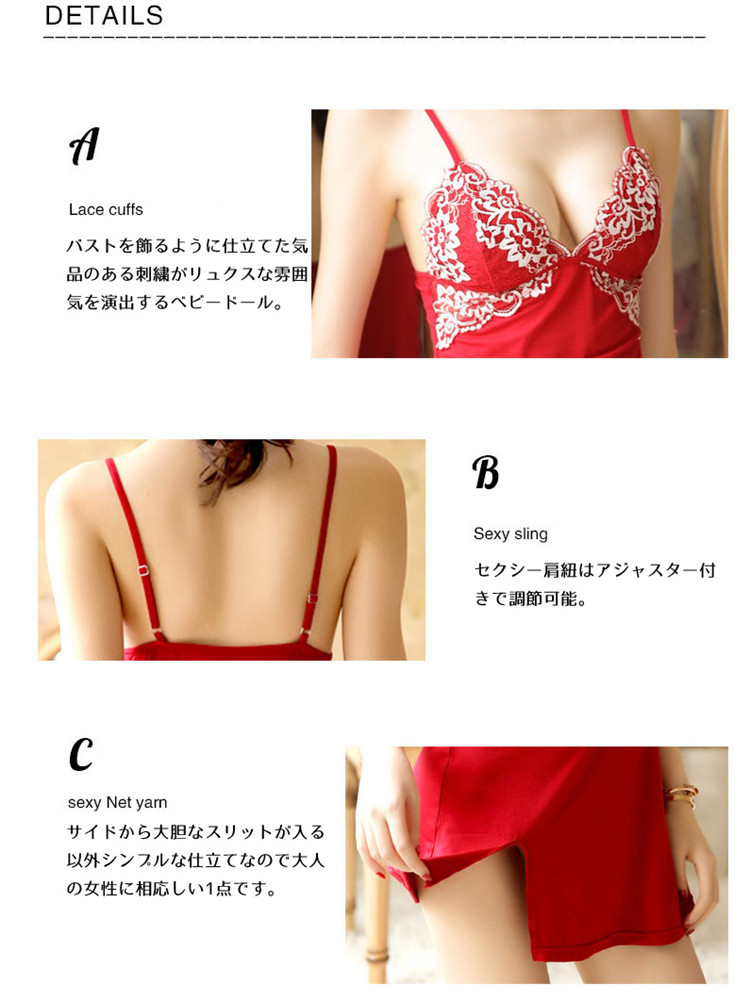 DETAILS

A

Lace cuffs

バストを飾るように仕立てた気品のある刺繍がリュクスな雰囲気を演出するベビードール。

B

Sexy sling

セクシー肩紐はアジャスター付きで調節可能。

C

sexy Net yarn

サイドから大胆なスリットが入る以外シンプルな仕立てなので大人の女性に相応しい1点です。