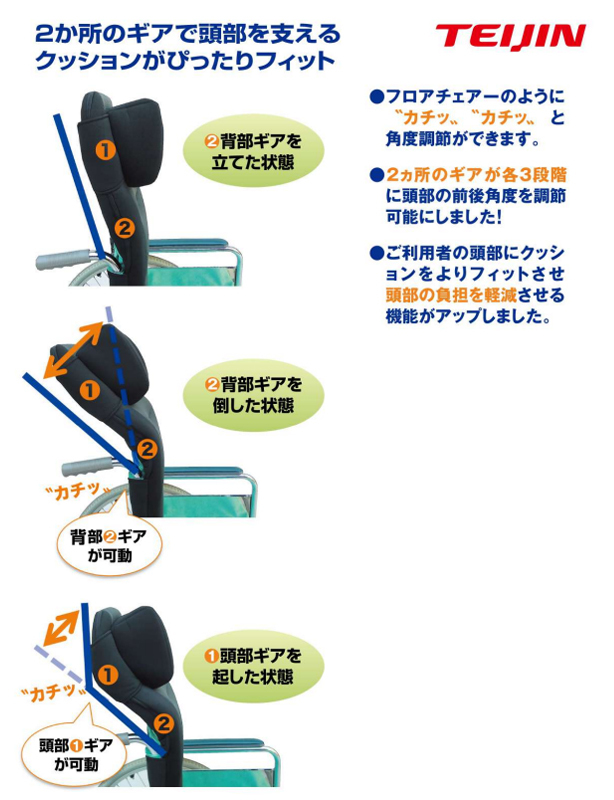 2か所のギアで頭部を支える
クッションがぴったりフィット

TEIJIN

●フロアチェアーのように〝カチッ〟〝カチッ〟と角度調節ができます。

●2ヵ所のギアが各3段階に頭部の前後角度を調節可能にしました!

●ご利用者の頭部にクッションをよりフィットさせ頭部の負担を軽減させる機能がアップしました。

1
2
2背部ギアを
立てた状態

1
2
2背部ギアを
倒した状態
〝カチッ〟
背部2ギア
が可動

1
2
1頭部ギアを
起した状態
〝カチッ〟
頭部1ギア
が可動