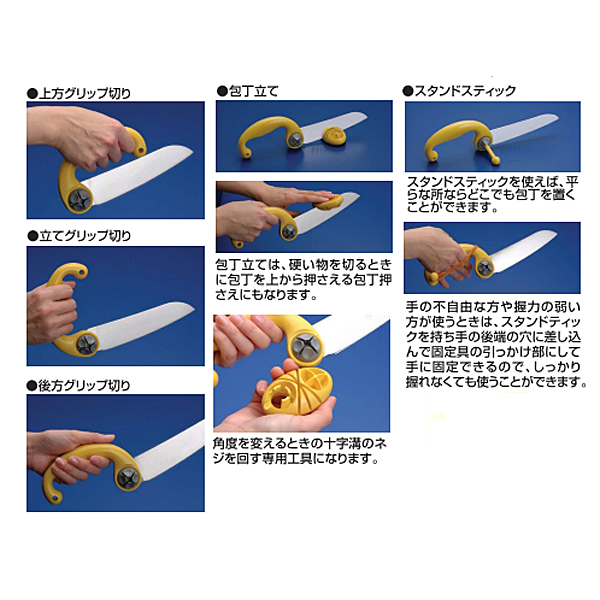 ●上方グリップ切り

●立てグリップ切り

●後方グリップ切り

●包丁立て

包丁立ては、硬い物を切るときに包丁を上から押さえる包丁押さえにもなります。

角度を変えるときの十字溝のネジを回す専用工具になります。

●スタンドスティック

スタンドスティックを使えば、平らな所ならどこでも包丁を置くことができます。

手の不自由な方や握力の弱い方が使うときは、スタンドティックを持ち手の後端の穴に差し込んで固定具の引っかけ部にして手に固定できるので、しっかり握れなくても使うことができます。