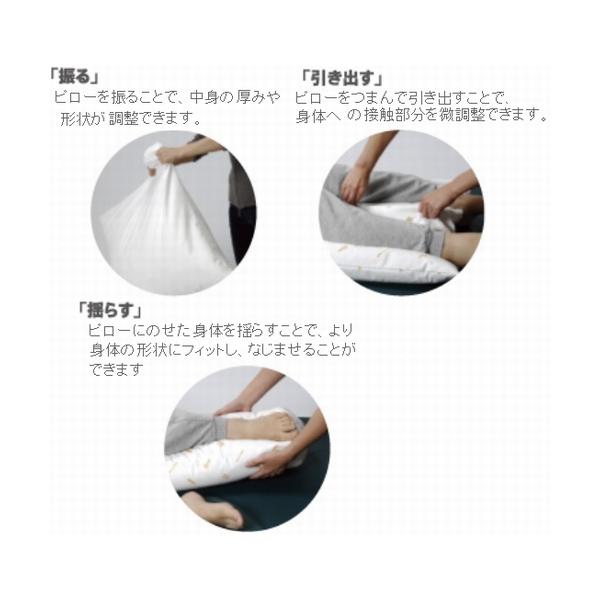 「振る」
ピローを振ることで、中身の 厚みや 形状が 調整できます。

「引き出す」
ピローをつまんで引き出すことで、身体へ の接触部分を微調整できます。

「揺らす」
ピローにのせた身体を揺らすことで、より身体の形状にフィットし、なじませることができます