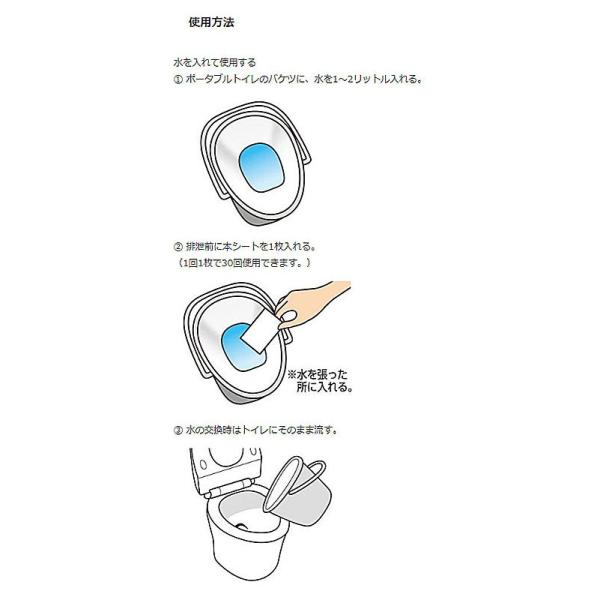 使用方法

水を入れて使用する
① ポータブルトイレのバケツに、水を1～2リットル入れる。

② 排泄前に本シートを1枚入れる。
（1回1枚で30回使用できます。）

※水を張った所に入れる。

③ 水の交換時はトイレにそのまま流す。