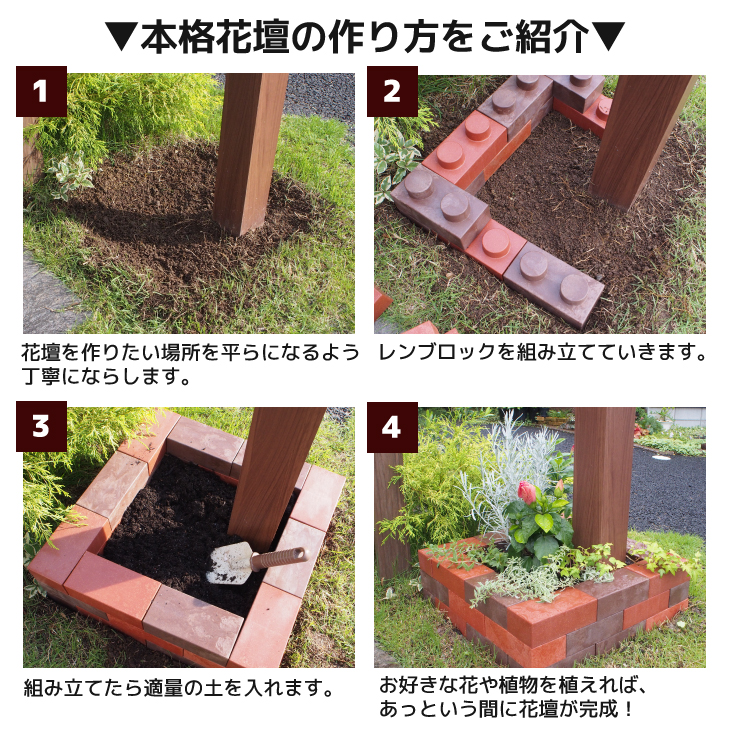 ▼本格花壇の作り方をご紹介▼

1

花壇を作りたい場所を平らになるよう丁寧にならします。

2

レンブロックを組み立てていきます。

3

組み立てたら適量の土を入れます。

4

お好きな花や植物を植えれば、あっという間に花壇が完成！