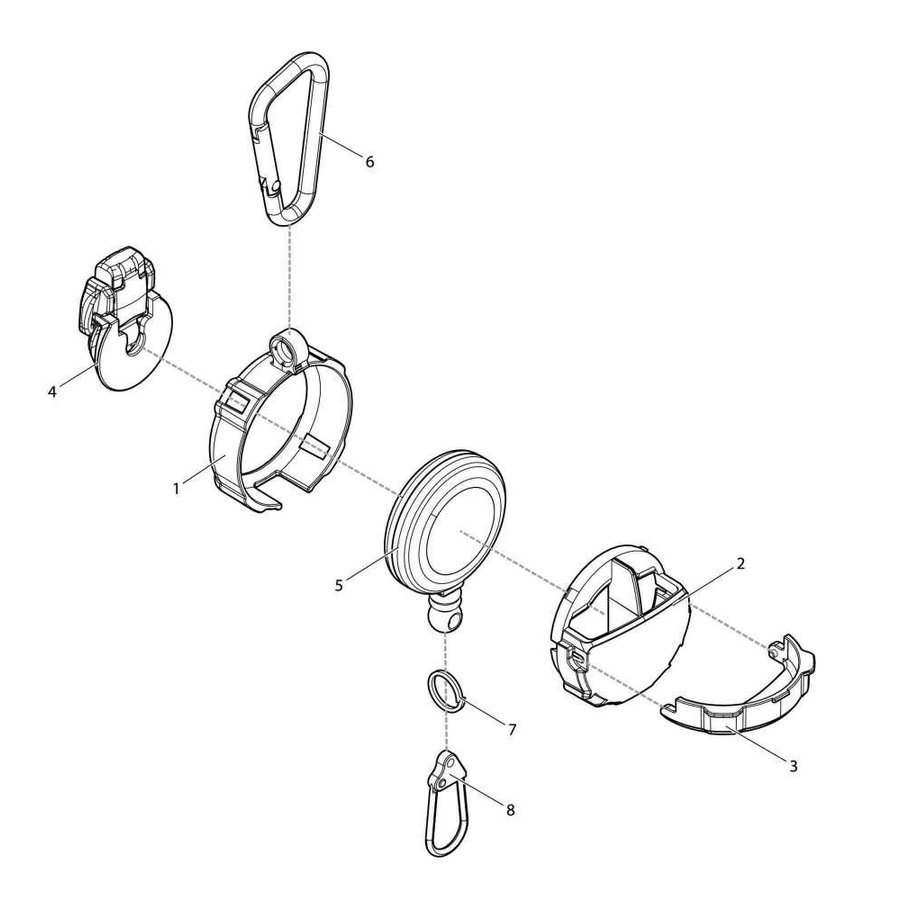 6
4
1
5
2
7
3
8