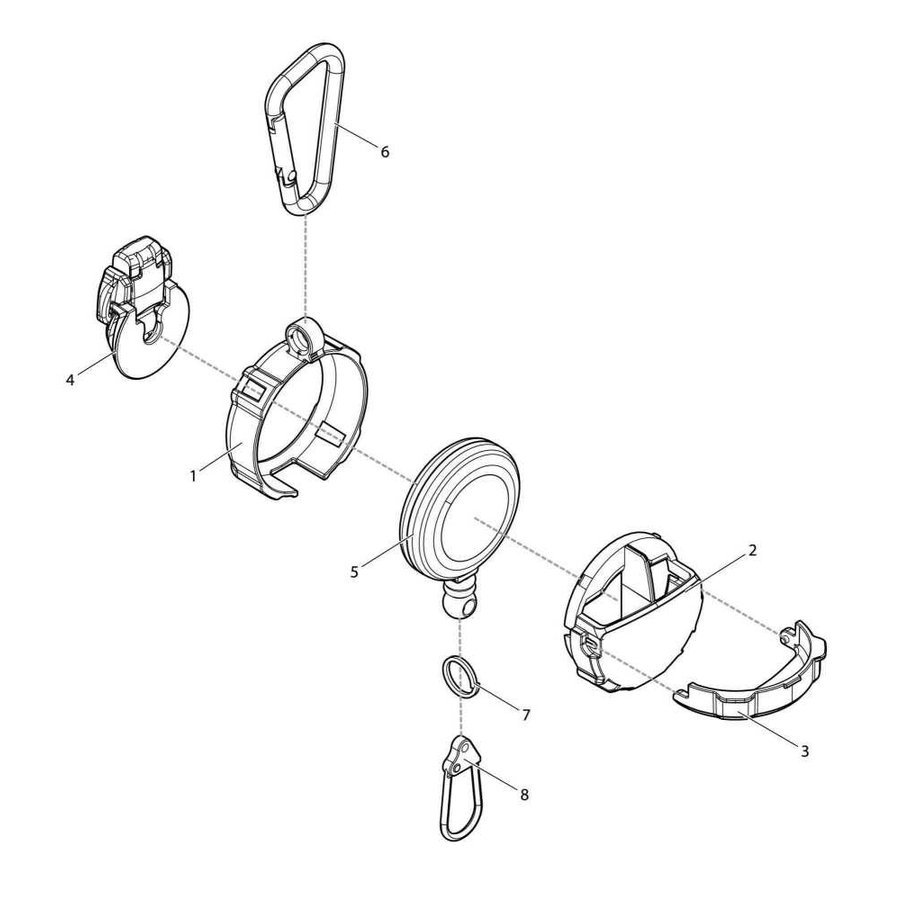 6
4
1
5
2
7
3
8