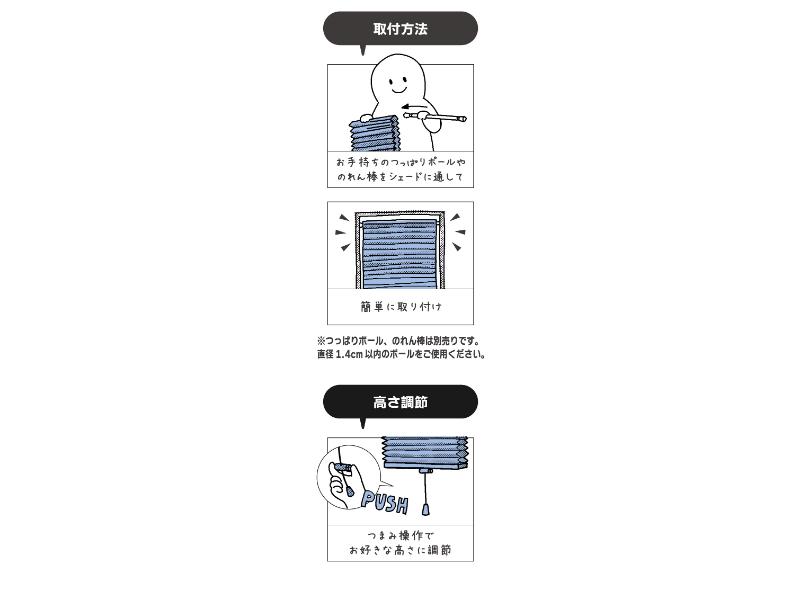 取付方法

お手持ちのつっぱりポールやのれん棒をシェードに通して

簡単に取り付け

※つっぱりポール、のれん棒は別売りです。
直径 1.4cm 以内のポールをご使用ください。

高さ調節

PUSH

つまみ操作でお好きな高さに調節