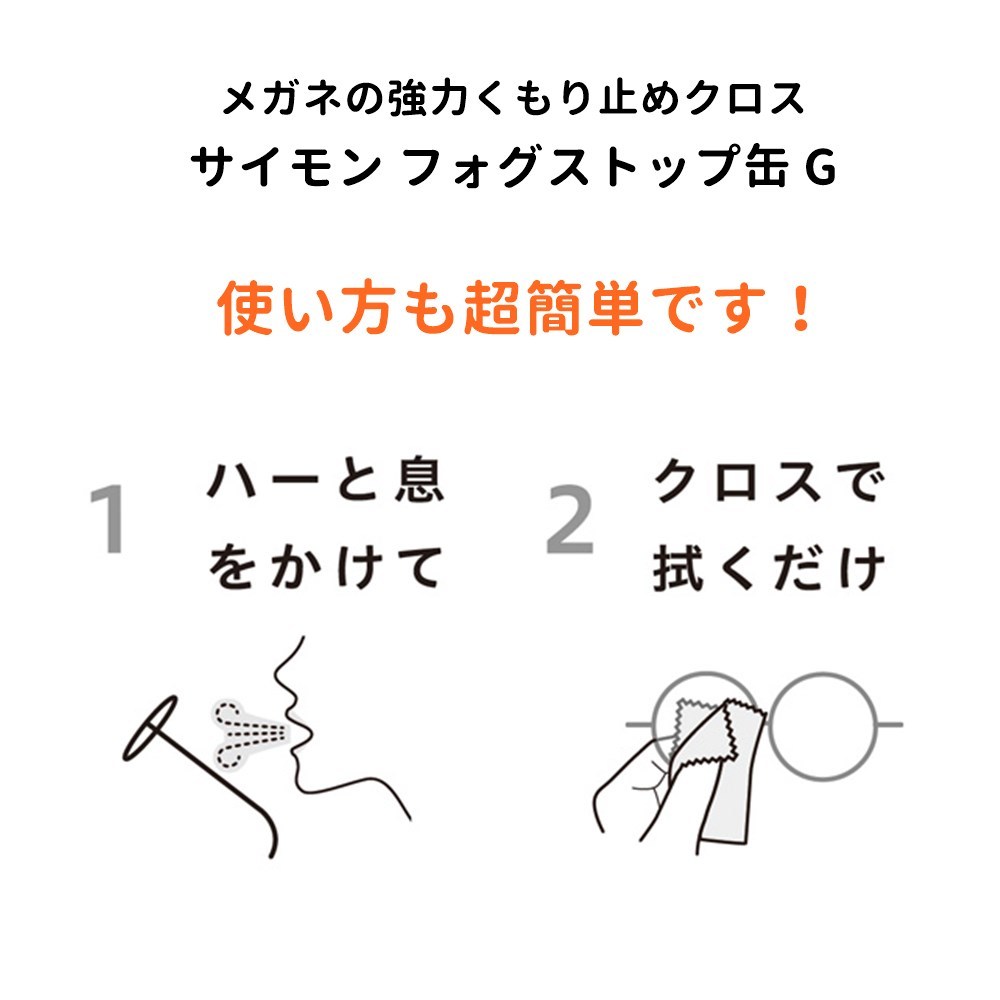 メガネの強力くもり止めクロス
サイモン フォグストップ缶 G

使い方も超簡単です！

1 ハーと息をかけて

2 クロスで拭くだけ