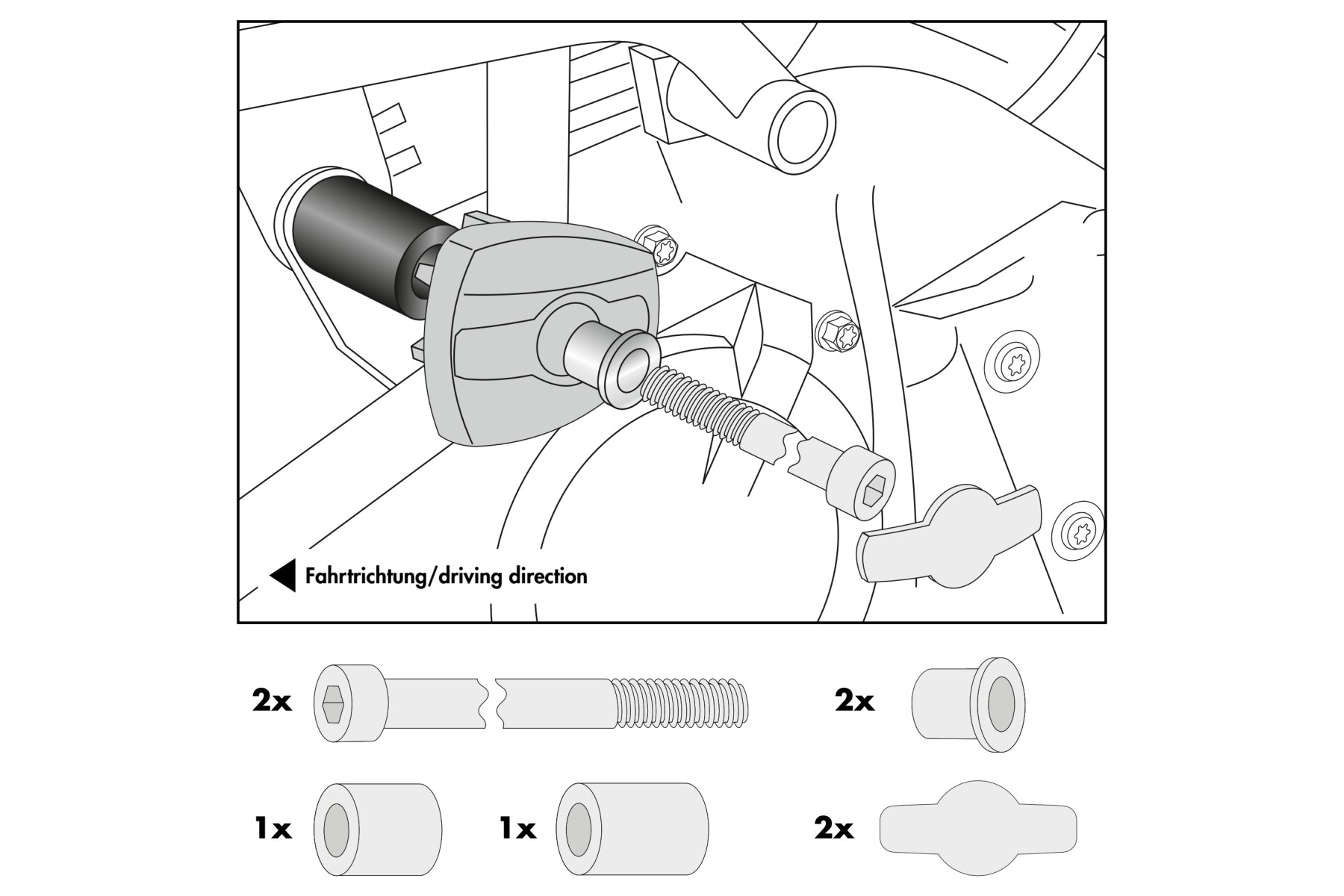 Fahrtrichtung/driving direction

2x

2x

1x

1x

2x