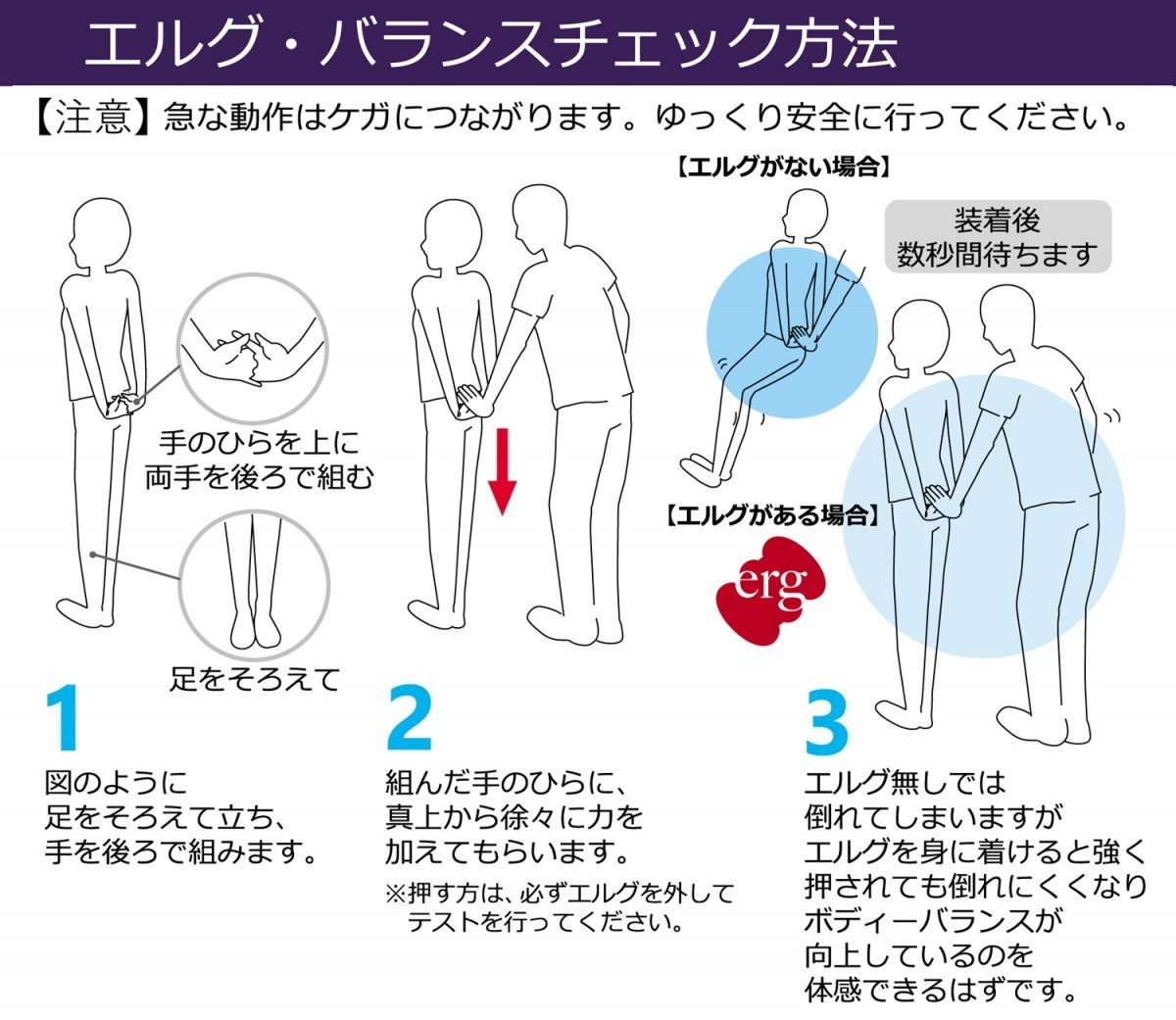 エルグ・バランスチェック方法

【注意】急な動作はケガにつながります。ゆっくり安全に行ってください。

手のひらを上に
両手を後ろで組む

足をそろえて

1
図のように
足をそろえて立ち、
手を後ろで組みます。

2
組んだ手のひらに、
真上から徐々に力を
加えてもらいます。
※押す方は、必ずエルグを外して
テストを行ってください。

【エルグがない場合】

装着後
数秒間待ちます

【エルグがある場合】

erg

3
エルグ無しでは
倒れてしまいますが
エルグを身に着けると強く
押されても倒れにくくなり
ボディーバランスが
向上しているのを
体感できるはずです。