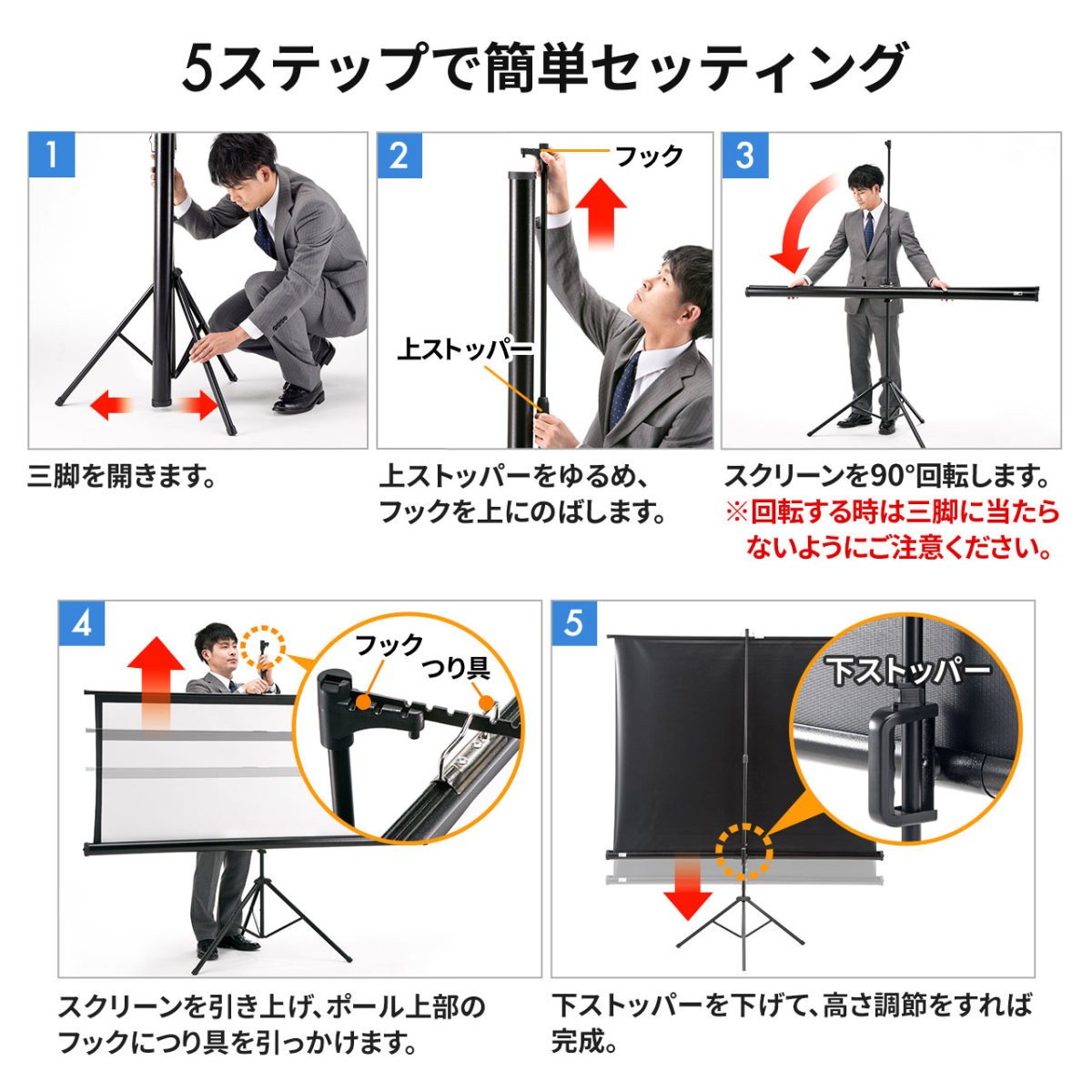 5ステップで簡単セッティング

1

三脚を開きます。

2

フック

上ストッパー

上ストッパーをゆるめ、フックを上にのばします。

3

スクリーンを90°回転します。
※回転する時は三脚に当たらないようにご注意ください。

4

フック

つり具

スクリーンを引き上げ、ポール上部のフックにつり具を引っかけます。

5

下ストッパー

下ストッパーを下げて、高さ調節をすれば完成。