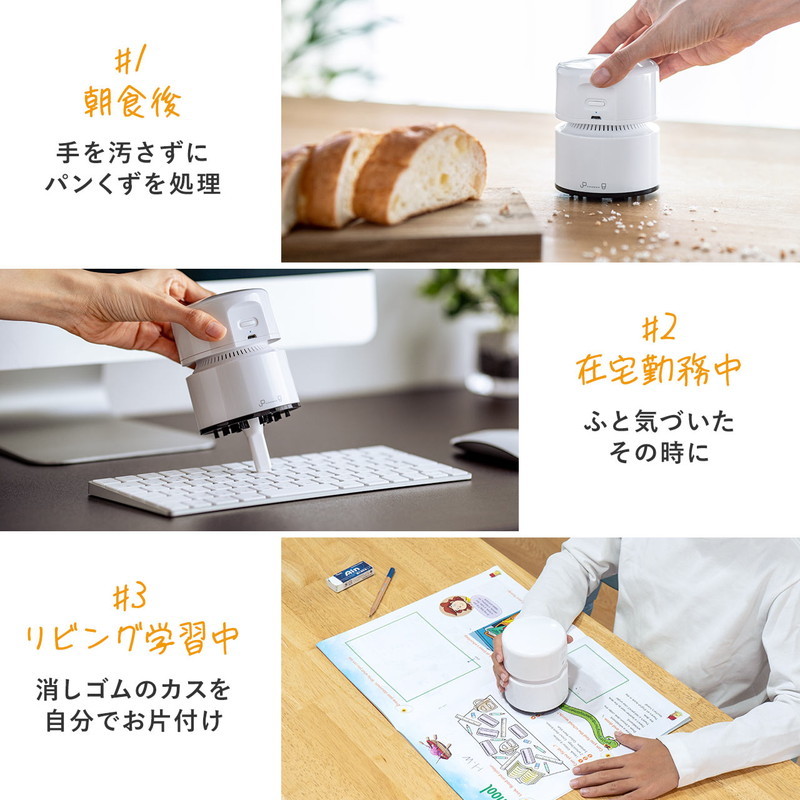 #1
朝食後

手を汚さずに
パンくずを処理

#2
在宅勤務中

ふと気づいた
その時に

#3
リビング学習中

消しゴムのカスを
自分でお片付け

Ain