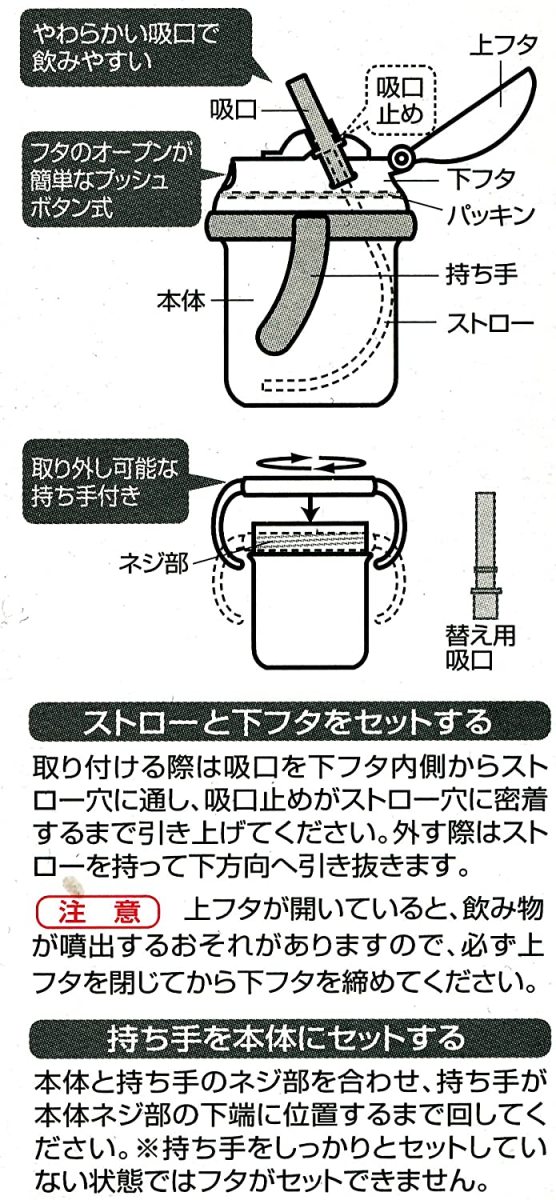 やわらかい吸口で飲みやすい

上フタ

吸口

吸口止め

フタのオープンが簡単なプッシュボタン式

下フタ

パッキン

持ち手

本体

ストロー

取り外し可能な持ち手付き

ネジ部

替え用吸口

ストローと下フタをセットする

取り付ける際は吸口を下フタ内側からストロー穴に通し、吸口止めがストロー穴に密着するまで引き上げてください。外す際はストローを持って下方向へ引き抜きます。

注　意　上フタが開いていると、飲み物が噴出するおそれがありますので、必ず上フタを閉じてから下フタを締めてください。

持ち手を本体にセットする

本体と持ち手のネジ部を合わせ、持ち手が本体ネジ部の下端に位置するまで回してください。※持ち手をしっかりとセットしていない状態ではフタがセットできません。