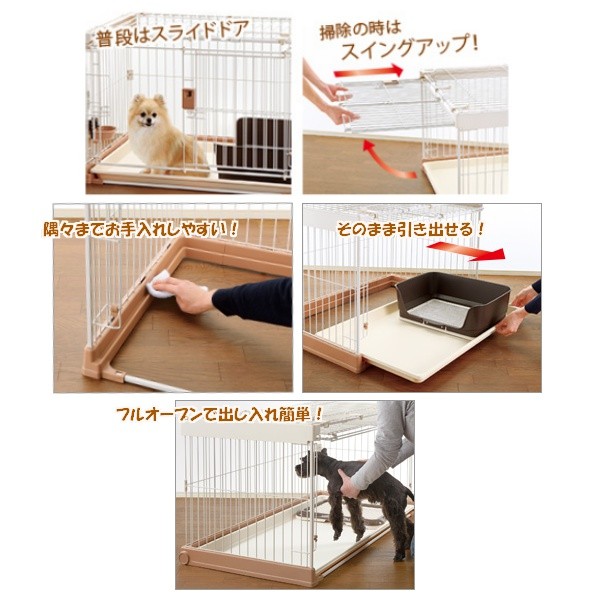 普段はスライドドア

掃除の時は
スイングアップ！

隅々までお手入れしやすい！

そのまま引き出せる！

フルオープンで出し入れ簡単！